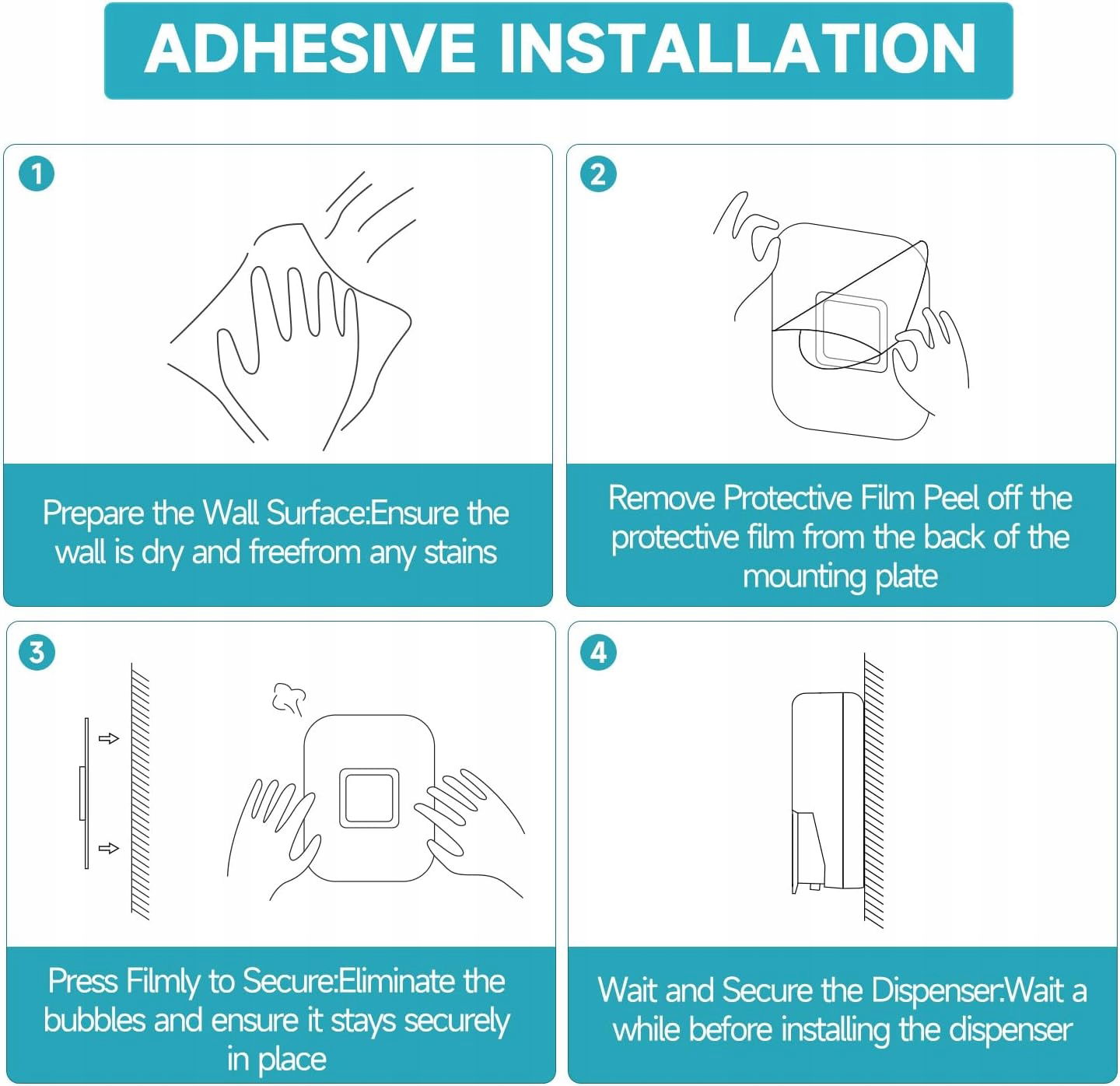 ADHESIVE INSTALLATION

1

Prepare the Wall Surface:Ensure the wall is dry and freefrom any stains

2

Remove Protective Film Peel off the protective film from the back of the mounting plate

3

Press Filmly to Secure:Eliminate the bubbles and ensure it stays securely in place

4

Wait and Secure the Dispenser:Wait a while before installing the dispenser