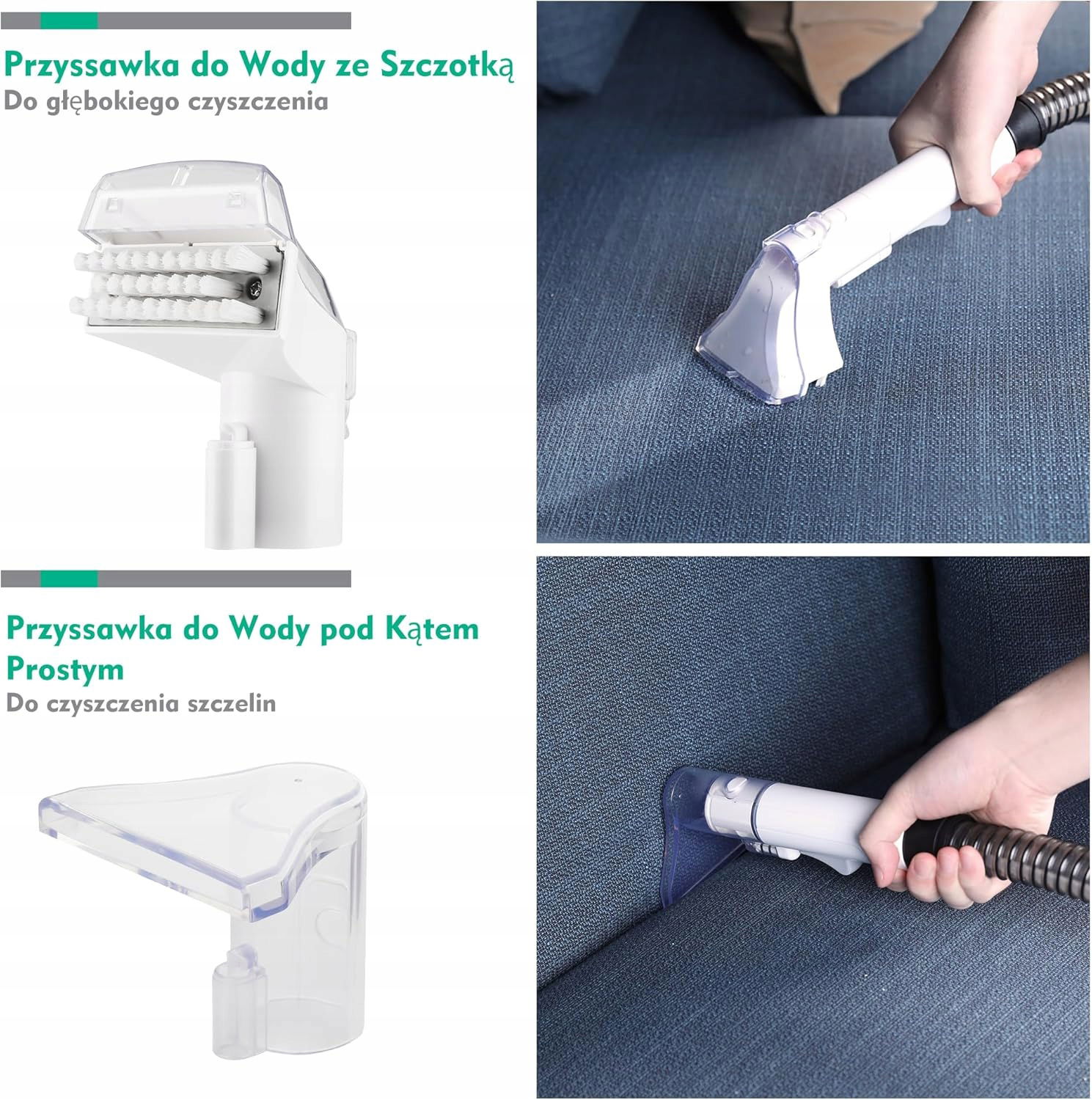 Przyssawka do Wody ze Szczotką
Do głębokiego czyszczenia

Przyssawka do Wody pod Kątem Prostym
Do czyszczenia szczelin