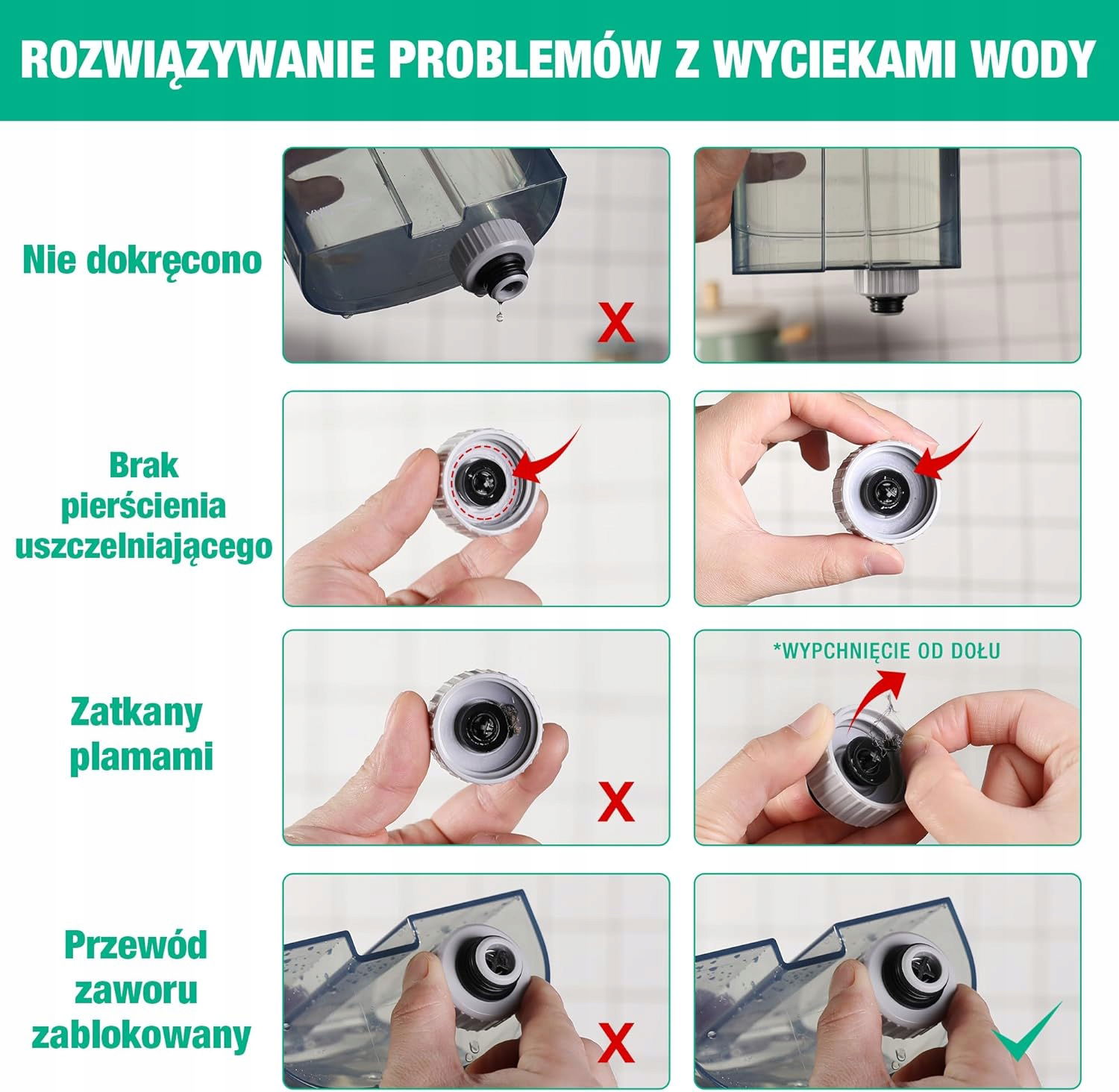 ROZWIĄZYWANIE PROBLEMÓW Z WYCIEKAMI WODY

Nie dokręcono

X

Brak pierścienia uszczelniającego

Zatkany plamami

X

*WYPCHNIĘCIE OD DOŁU

Przewód zaworu zablokowany

X