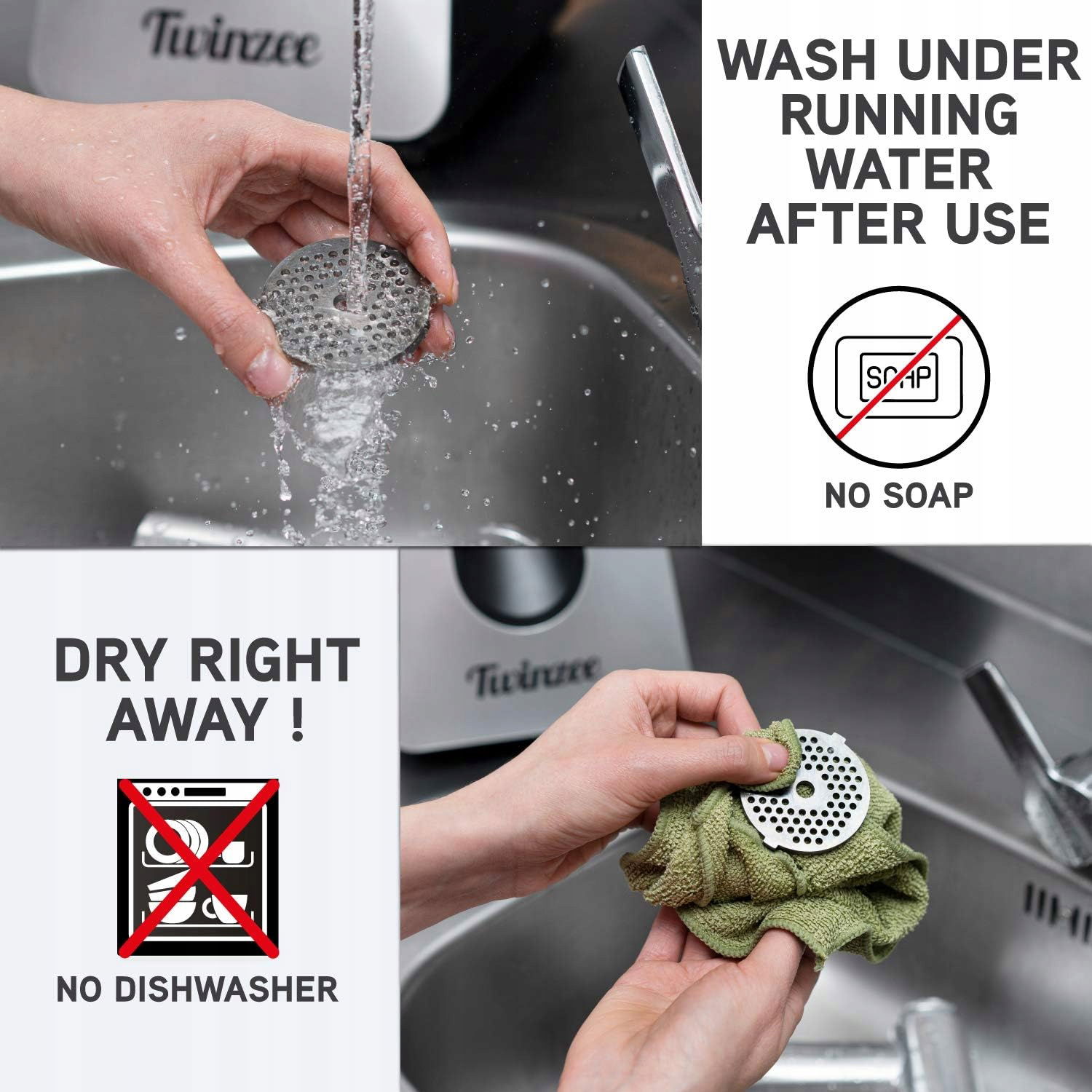 Twinzee

WASH UNDER RUNNING WATER AFTER USE

SOAP

NO SOAP

DRY RIGHT AWAY !

NO DISHWASHER

Twinzee