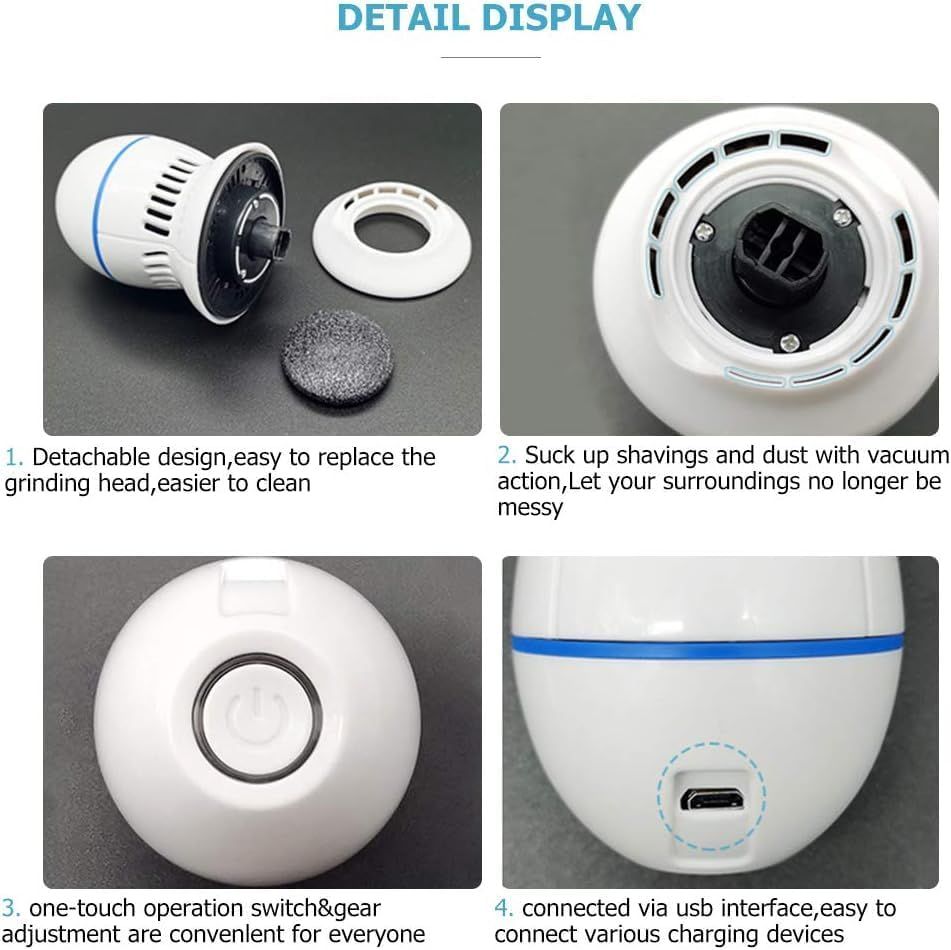 DETAIL DISPLAY

1. Detachable design,easy to replace the grinding head,easier to clean

2. Suck up shavings and dust with vacuum action,Let your surroundings no longer be messy

3. one-touch operation switch&gear adjustment are convenlent for everyone

4. connected via usb interface,easy to connect various charging devices