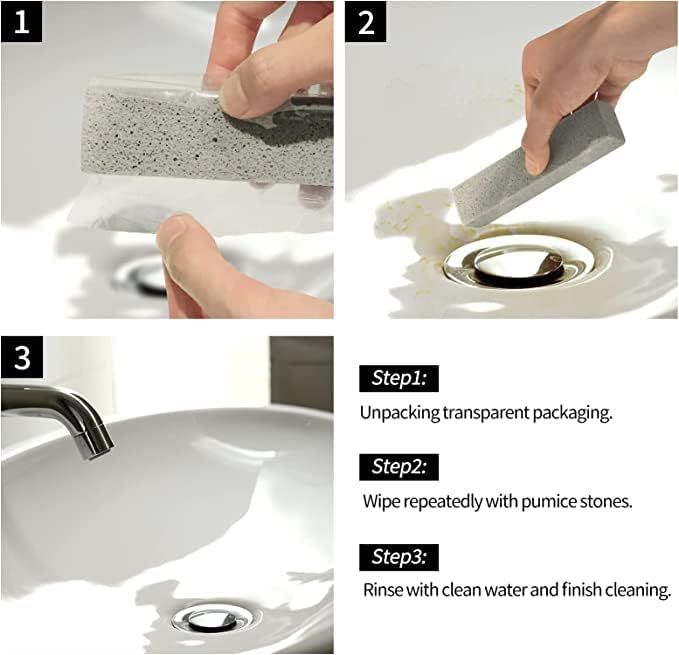 1

2

3

Step1:

Unpacking transparent packaging.

Step2:

Wipe repeatedly with pumice stones.

Step3:

Rinse with clean water and finish cleaning.