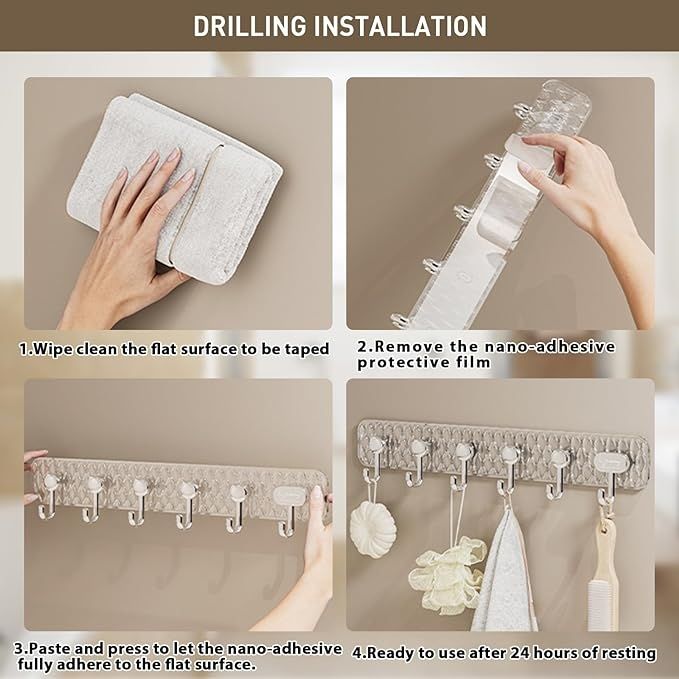 DRILLING INSTALLATION

1.Wipe clean the flat surface to be taped

2.Remove the nano-adhesive protective film

3.Paste and press to let the nano-adhesive fully adhere to the flat surface.

4.Ready to use after 24 hours of resting