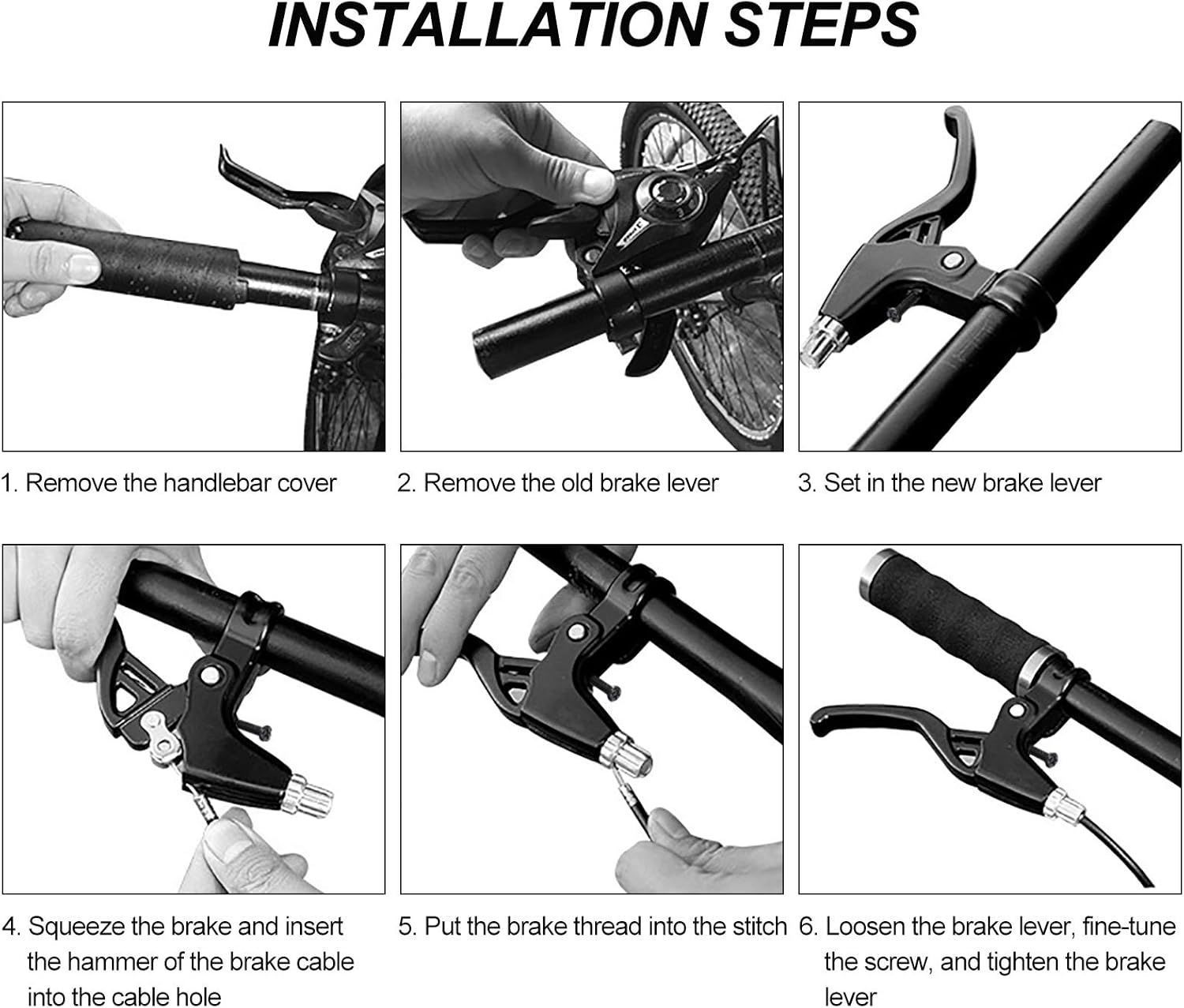 INSTALLATION STEPS

1. Remove the handlebar cover

2. Remove the old brake lever

3. Set in the new brake lever

4. Squeeze the brake and insert the hammer of the brake cable into the cable hole

5. Put the brake thread into the stitch

6. Loosen the brake lever, fine-tune the screw, and tighten the brake lever