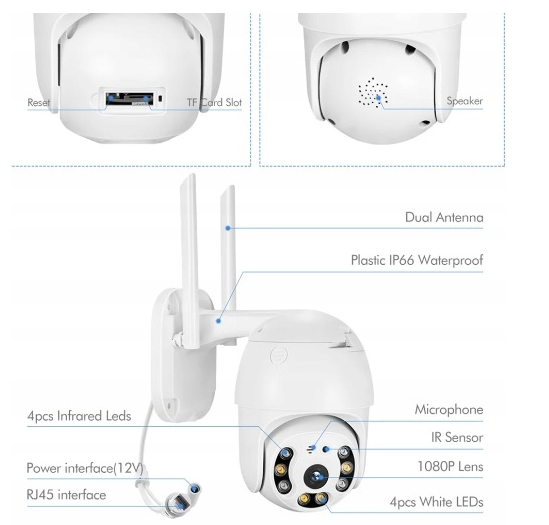 Reset

TF Card Slot

Speaker

Dual Antenna

Plastic IP66 Waterproof

4pcs Infrared Leds

Microphone

IR Sensor

Power interface(12V)

1080P Lens

RJ45 interface

4pcs White LEDs