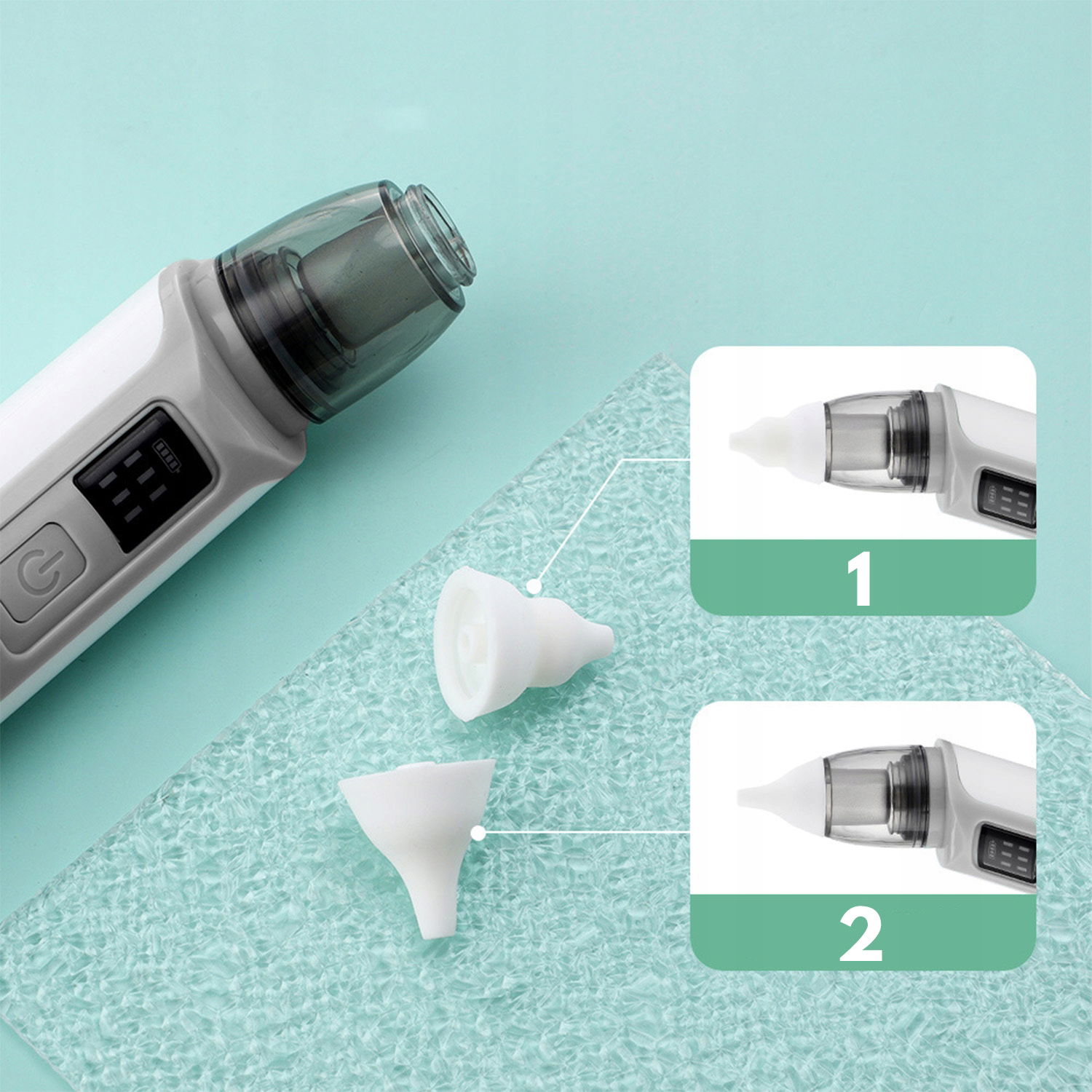 1

2