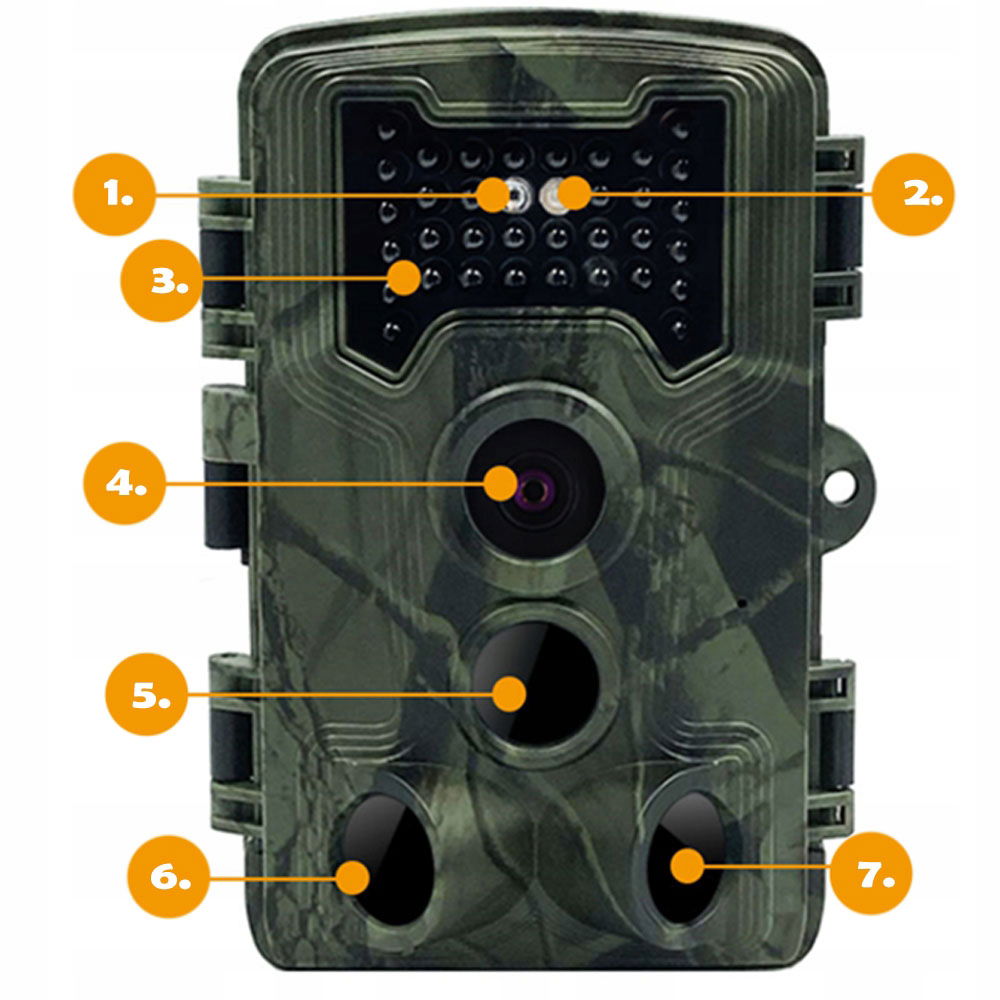 1.

2.

3.

4.

5.

6.

7.