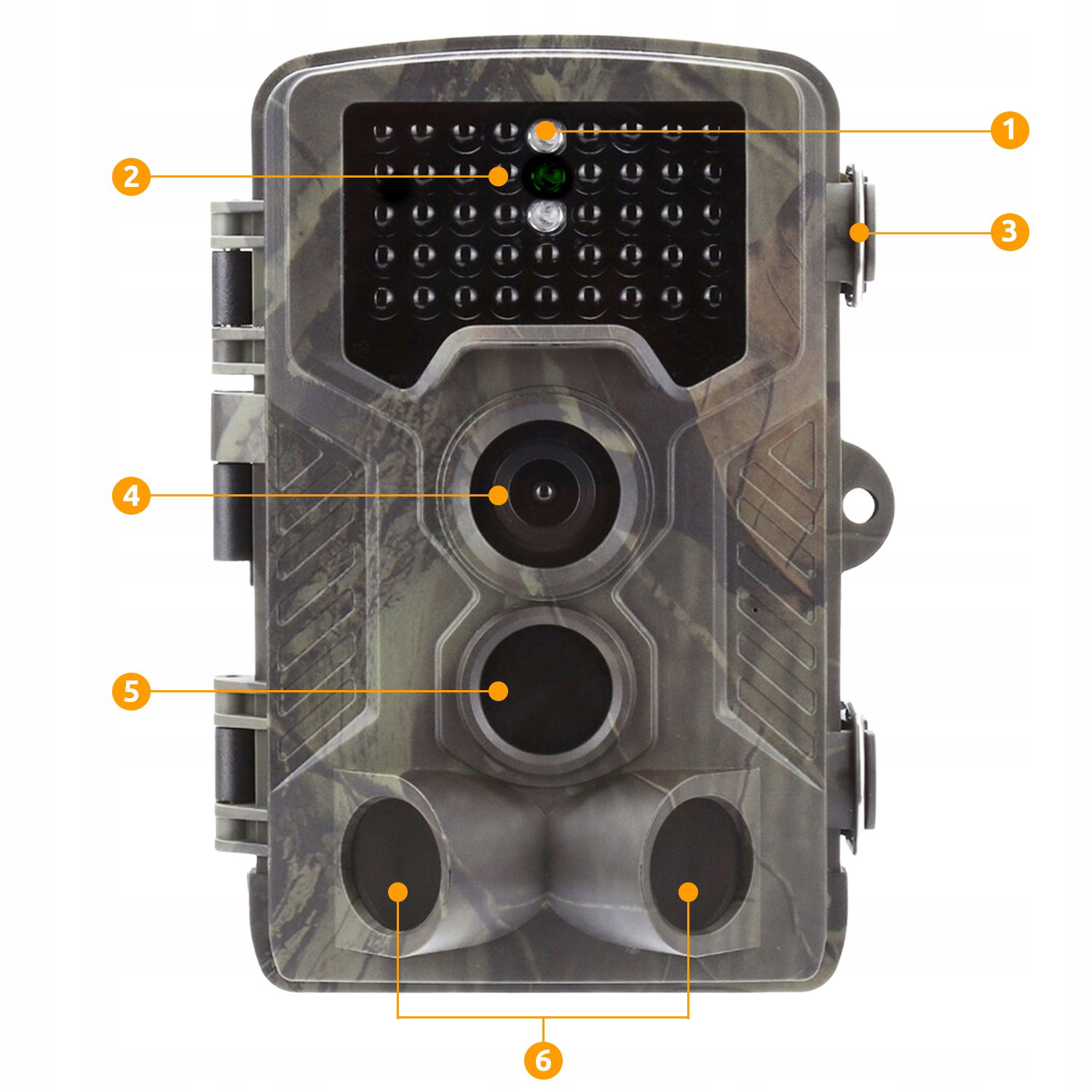 1
2
3
4
5
6