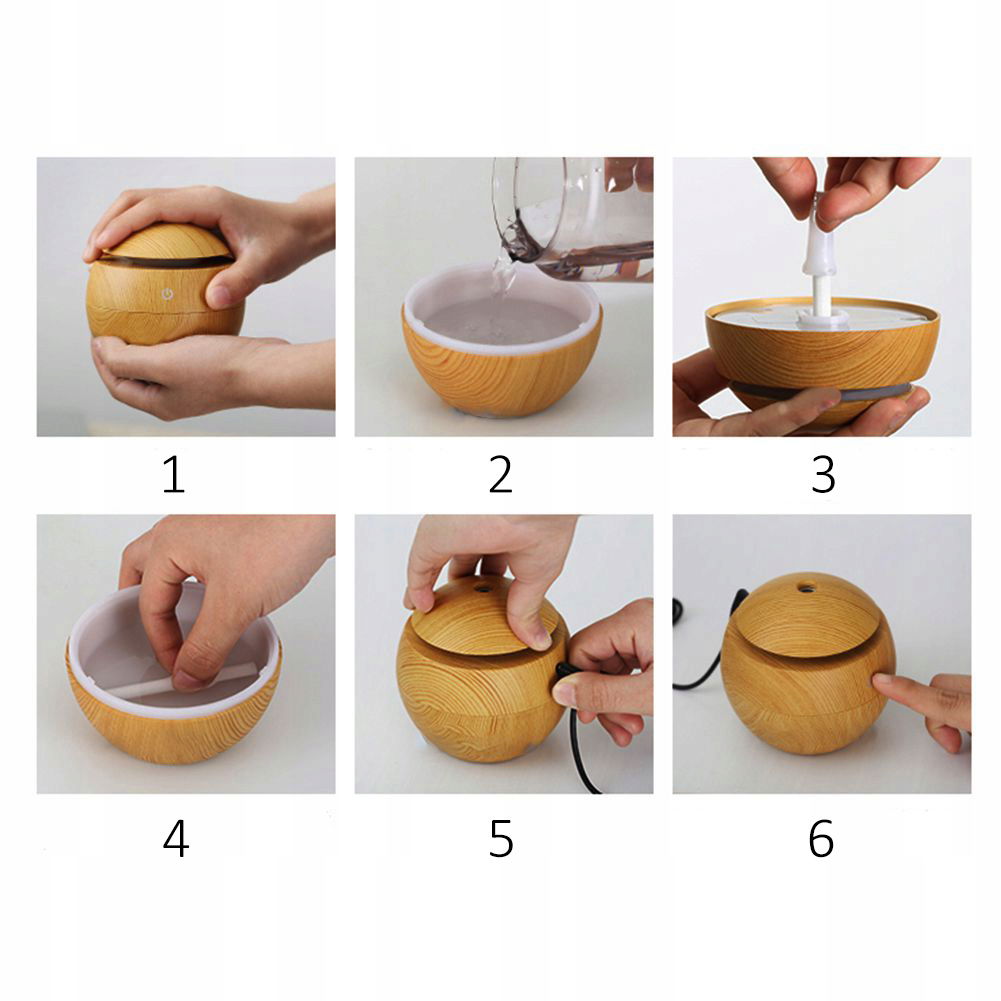 1

2

3

4

5

6