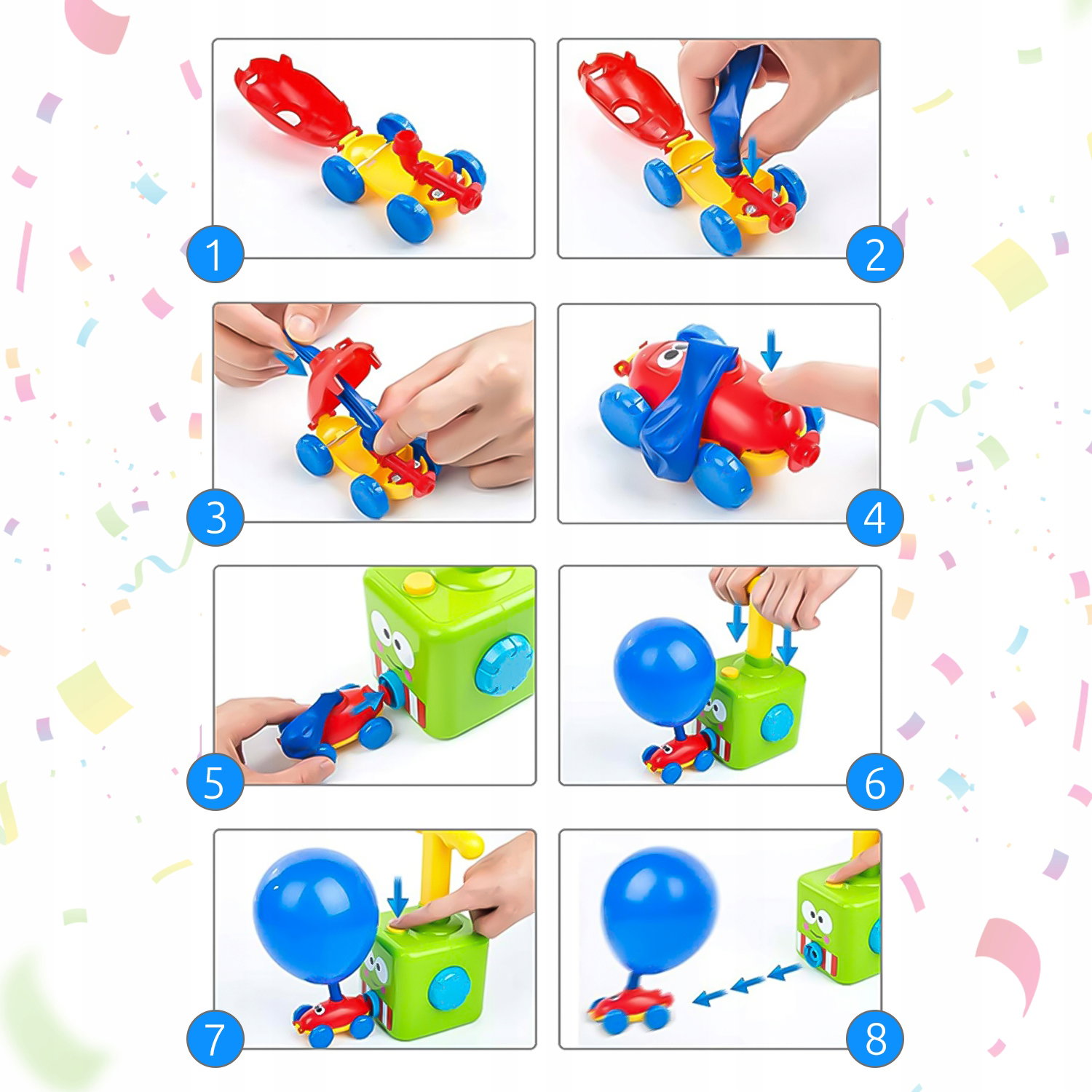 1

2

3

4

5

6

7

8