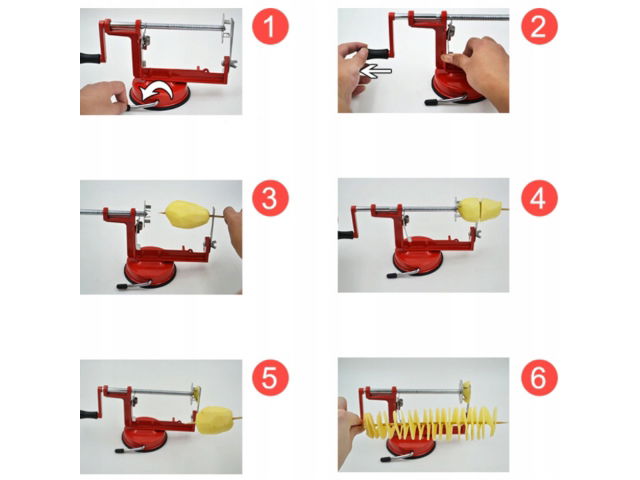 1
2
3
4
5
6