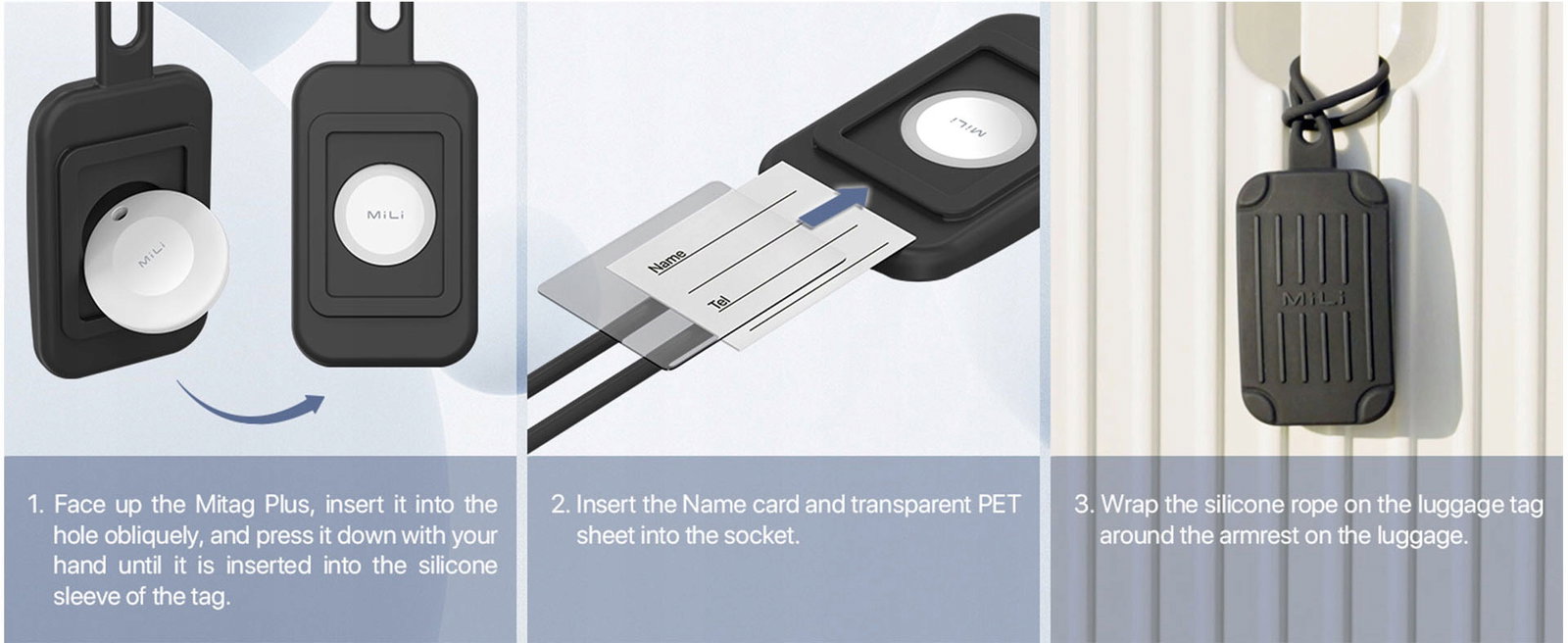 MiLi

MiLi

1. Face up the Mitag Plus, insert it into the hole obliquely, and press it down with your hand until it is inserted into the silicone sleeve of the tag.

MiLi

Name

Tel

2. Insert the Name card and transparent PET sheet into the socket.

MiLi

3. Wrap the silicone rope on the luggage tag around the armrest on the luggage.