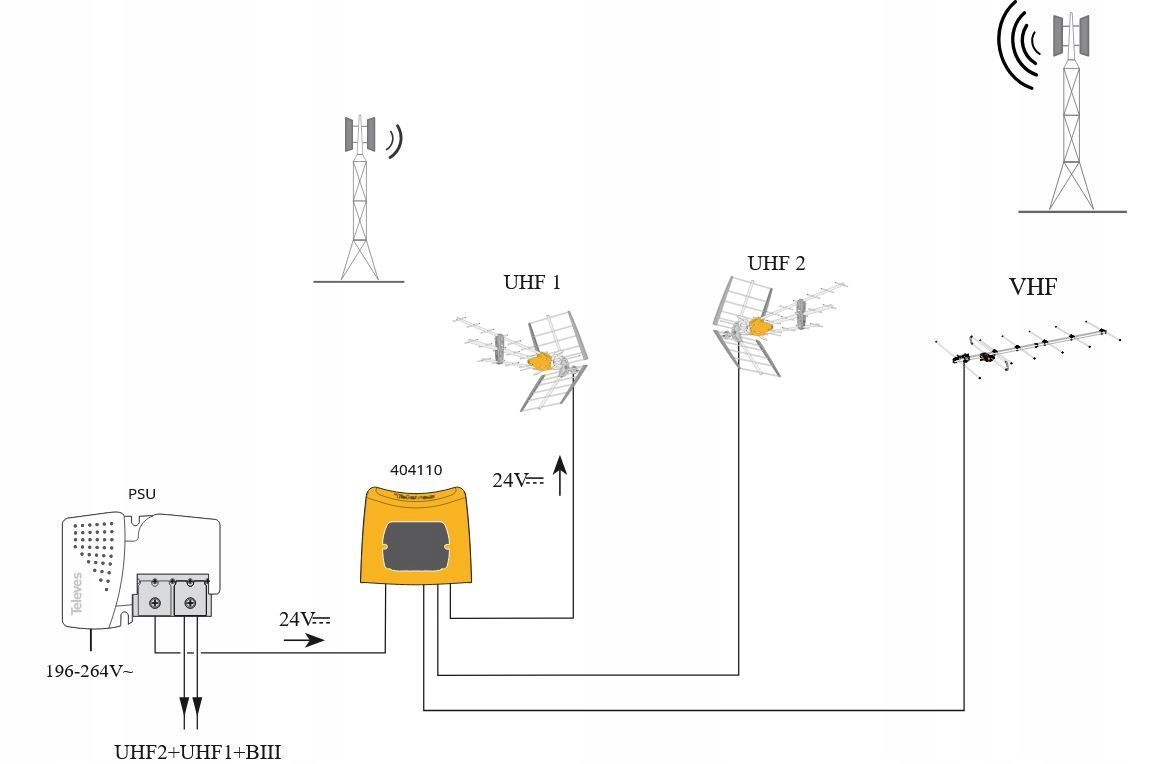 UHF 1

UHF 2

VHF

404110

24V⎓

PSU

Televes

24V⎓

196-264V~

UHF2+UHF1+BIII