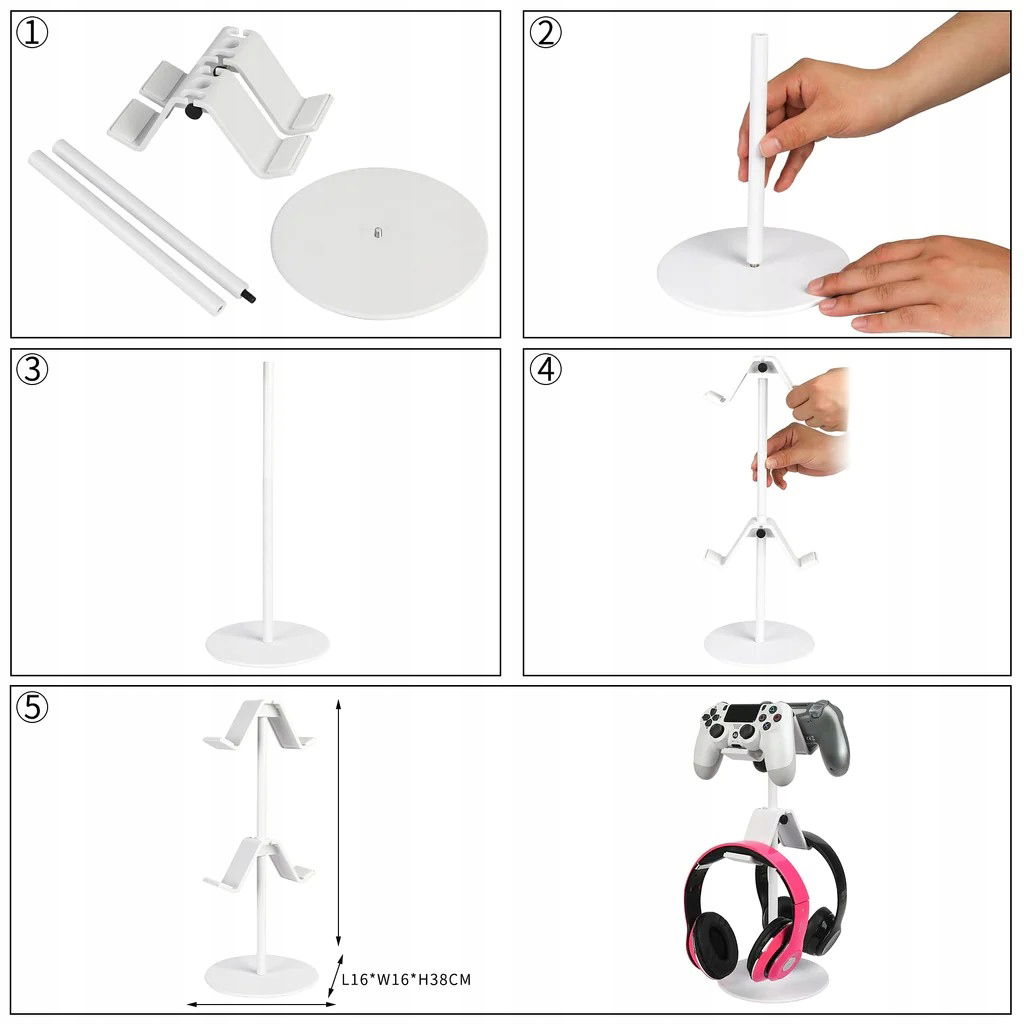 ①

②

③

④

⑤

L16*W16*H38CM