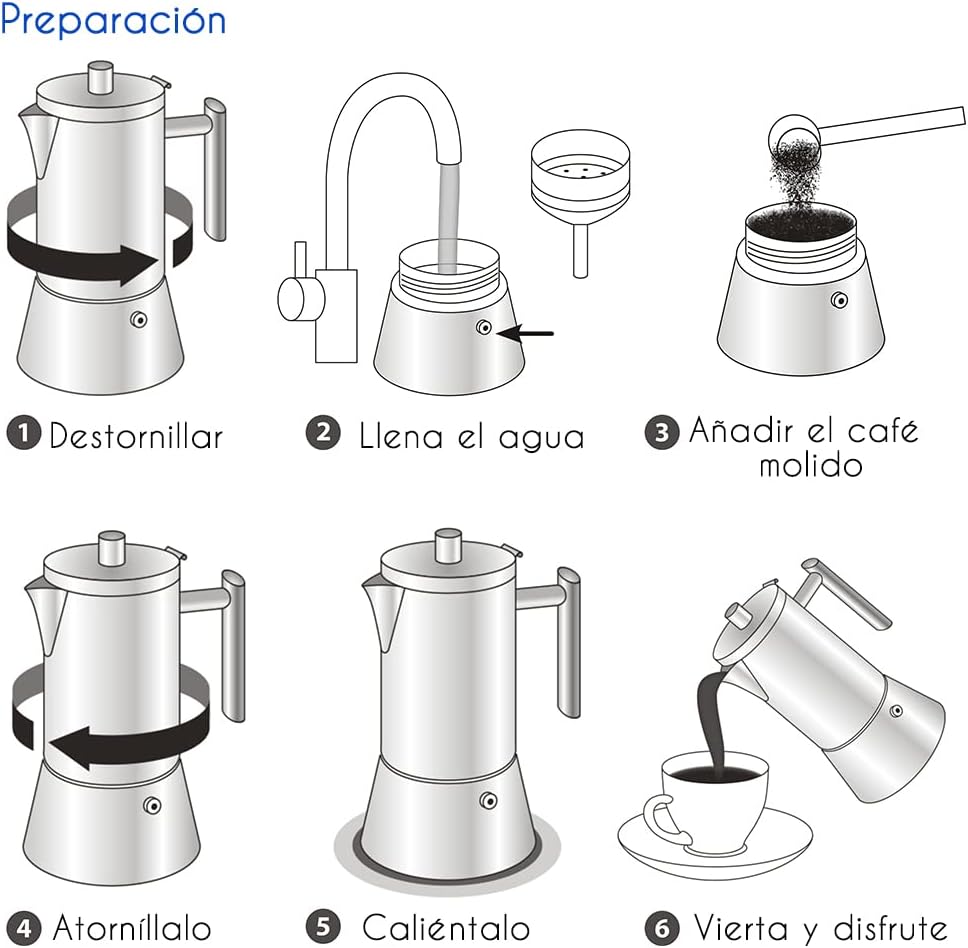 Preparación

1 Destornillar

2 Llena el agua

3 Añadir el café molido

4 Atorníllalo

5 Caliéntalo

6 Vierta y disfrute