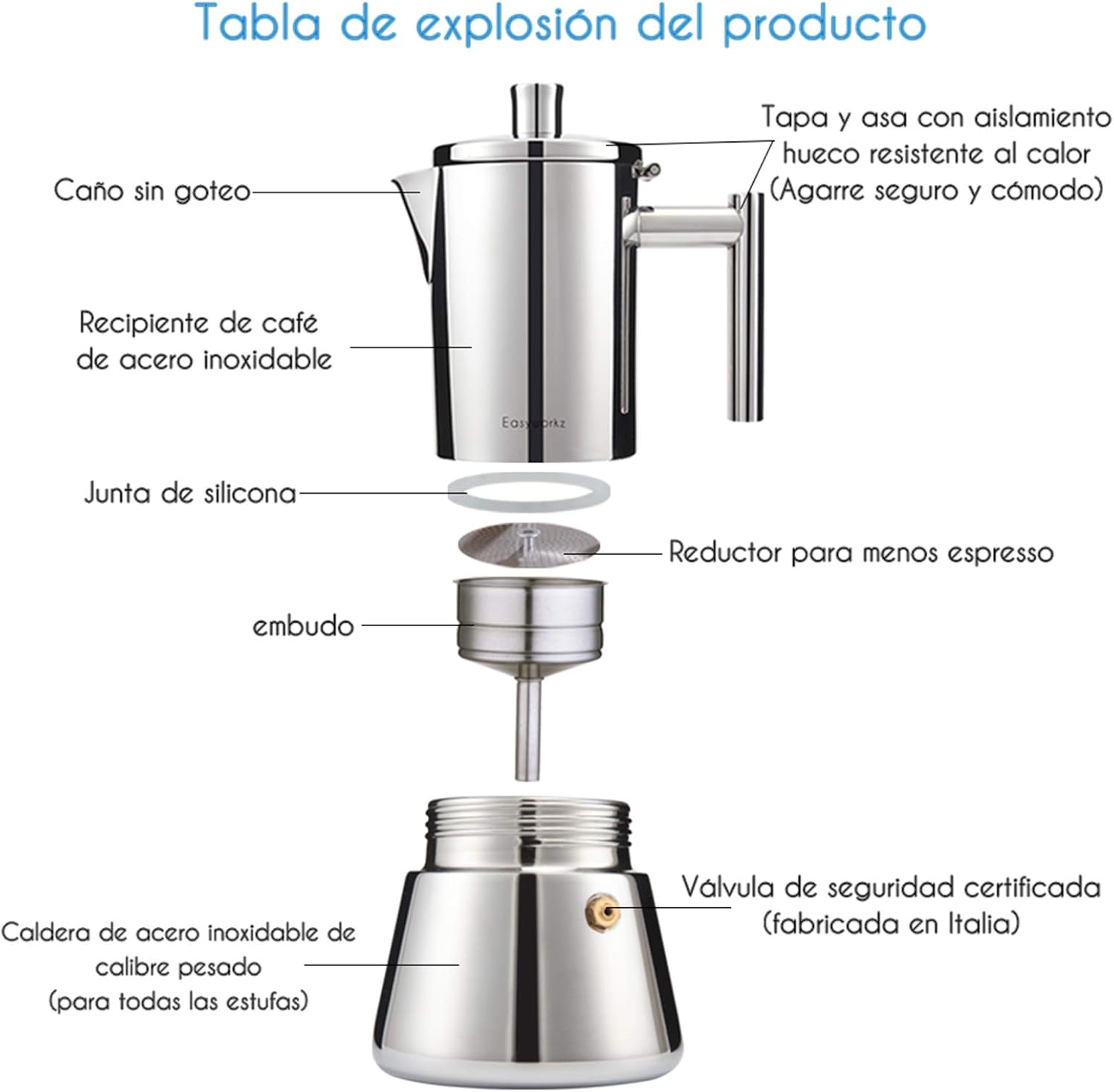 Tabla de explosión del producto

Tapa y asa con aislamiento hueco resistente al calor (Agarre seguro y cómodo)

Caño sin goteo

Recipiente de café de acero inoxidable

Easyworkz

Junta de silicona

Reductor para menos espresso

embudo

Válvula de seguridad certificada (fabricada en Italia)

Caldera de acero inoxidable de calibre pesado (para todas las estufas)