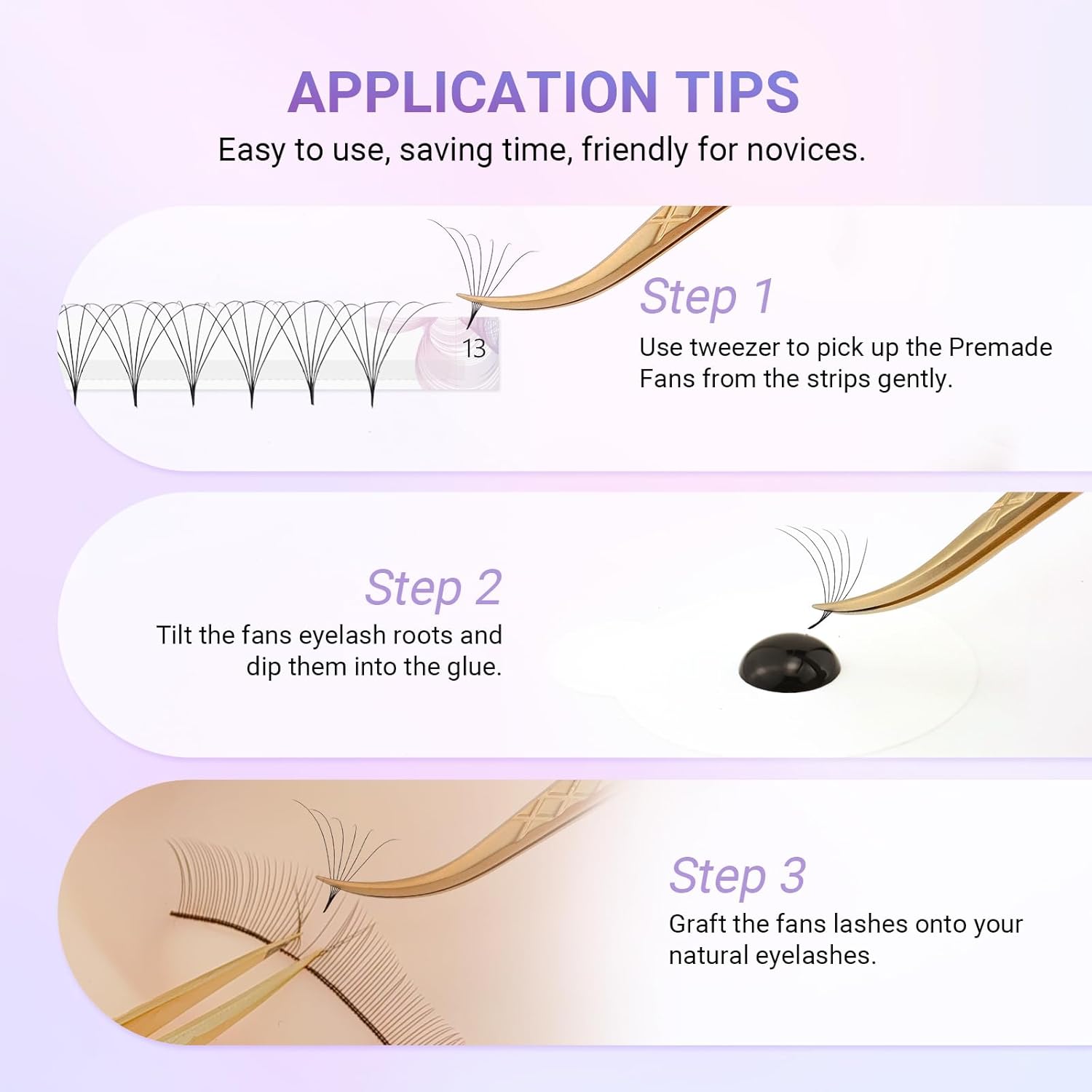 APPLICATION TIPS

Easy to use, saving time, friendly for novices.

13

Step 1

Use tweezer to pick up the Premade Fans from the strips gently.

Step 2

Tilt the fans eyelash roots and dip them into the glue.

Step 3

Graft the fans lashes onto your natural eyelashes.