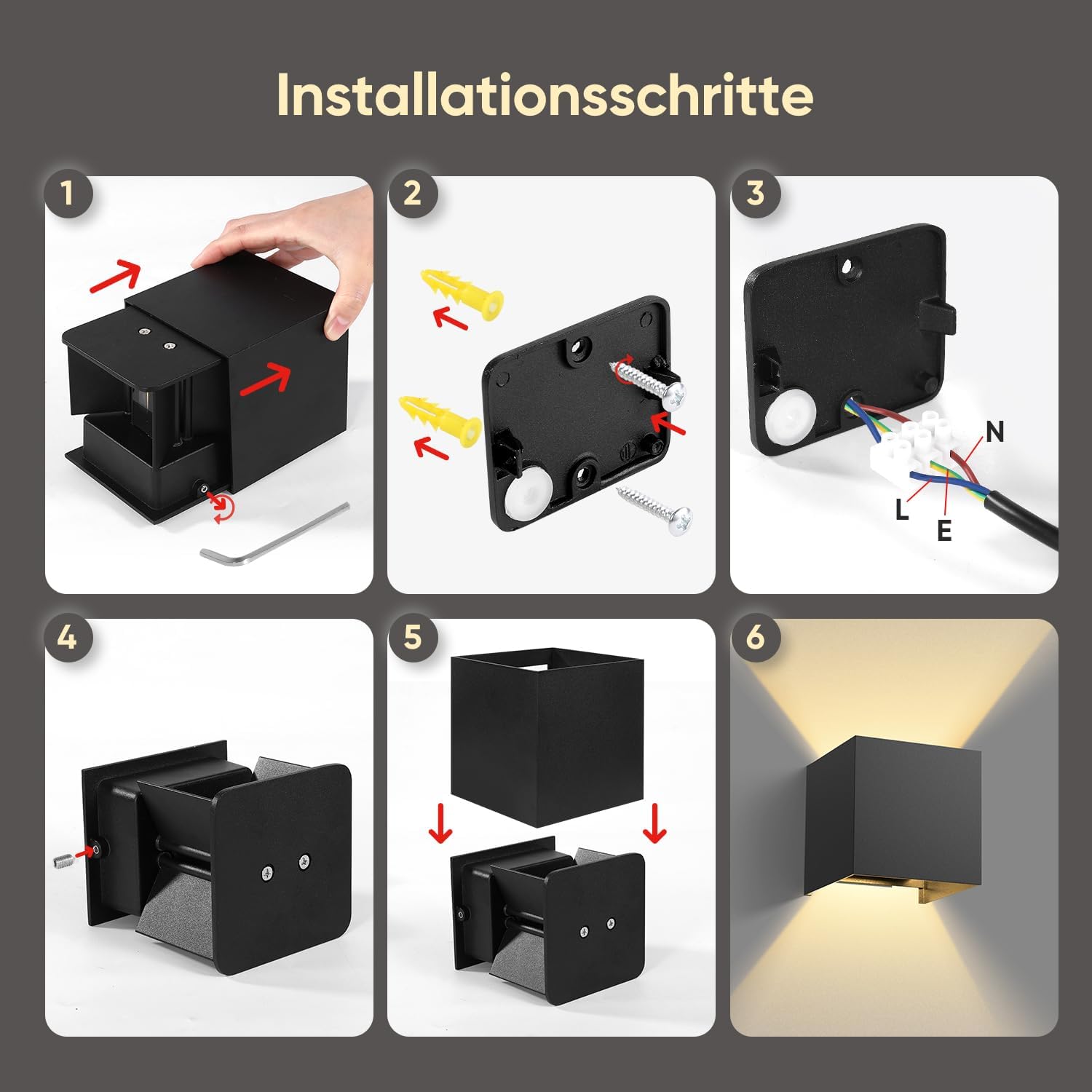 Installationsschritte

1

2

3

N

L

E

4

5

6