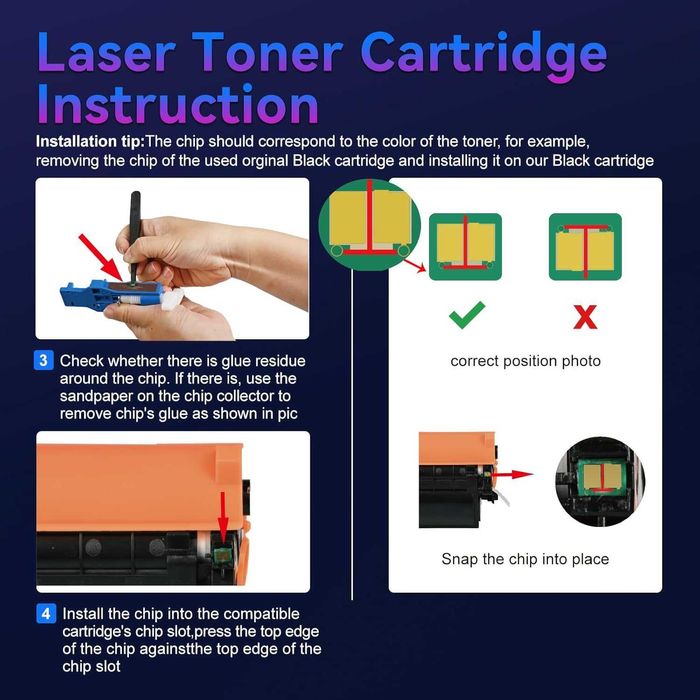 Laser Toner Cartridge Instruction

Installation tip:The chip should correspond to the color of the toner, for example, removing the chip of the used orginal Black cartridge and installing it on our Black cartridge

3 Check whether there is glue residue around the chip. If there is, use the sandpaper on the chip collector to remove chip's glue as shown in pic

4 Install the chip into the compatible cartridge's chip slot,press the top edge of the chip againstthe top edge of the chip slot

correct position photo

Snap the chip into place