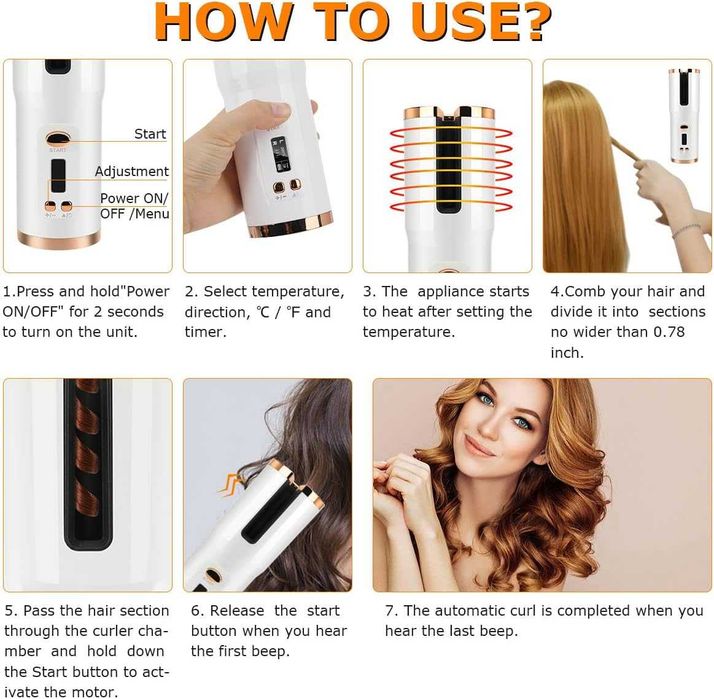 HOW TO USE?

Start

START

Adjustment

Power ON/ OFF /Menu

1.Press and hold"Power ON/OFF" for 2 seconds to turn on the unit.

2. Select temperature, direction, ℃ / ℉ and timer.

3. The appliance starts to heat after setting the temperature.

4.Comb your hair and divide it into sections no wider than 0.78 inch.

5. Pass the hair section through the curler chamber and hold down the Start button to activate the motor.

6. Release the start button when you hear the first beep.

7. The automatic curl is completed when you hear the last beep.