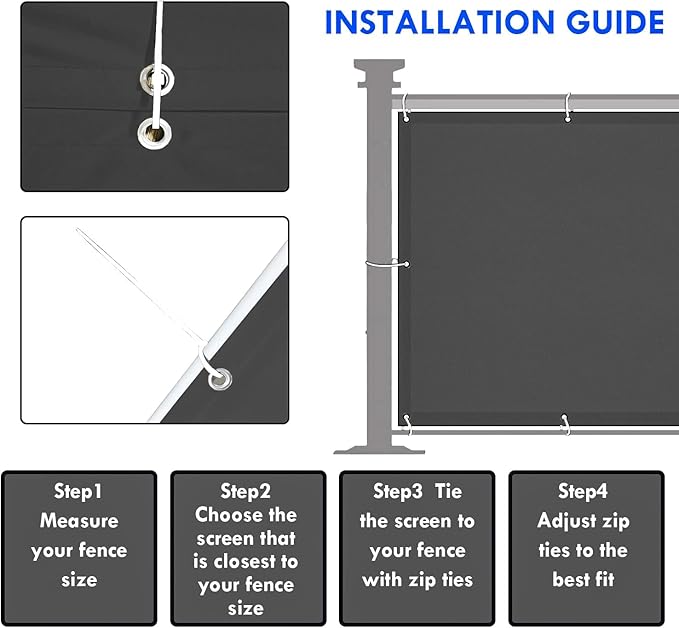 INSTALLATION GUIDE

Step1
Measure your fence size

Step2
Choose the screen that is closest to your fence size

Step3 Tie the screen to your fence with zip ties

Step4
Adjust zip ties to the best fit