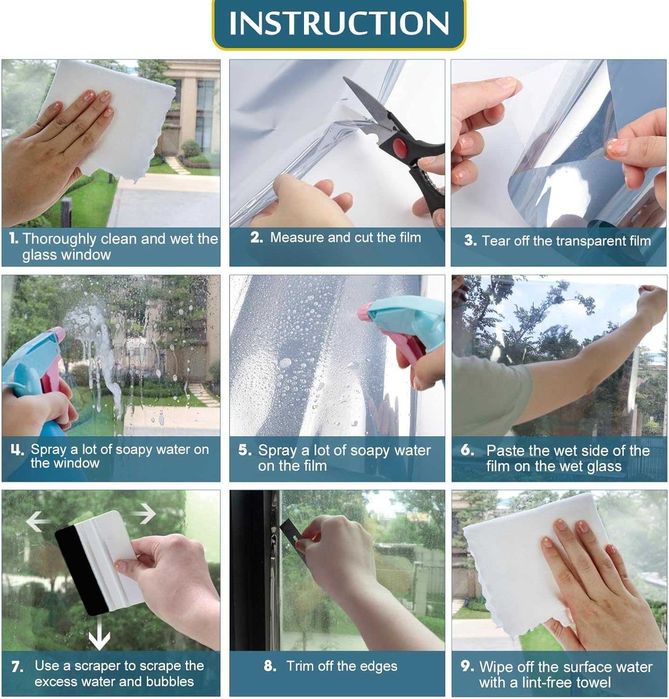 INSTRUCTION

1. Thoroughly clean and wet the glass window

2. Measure and cut the film

3. Tear off the transparent film

4. Spray a lot of soapy water on the window

5. Spray a lot of soapy water on the film

6. Paste the wet side of the film on the wet glass

7. Use a scraper to scrape the excess water and bubbles

8. Trim off the edges

9. Wipe off the surface water with a lint-free towel