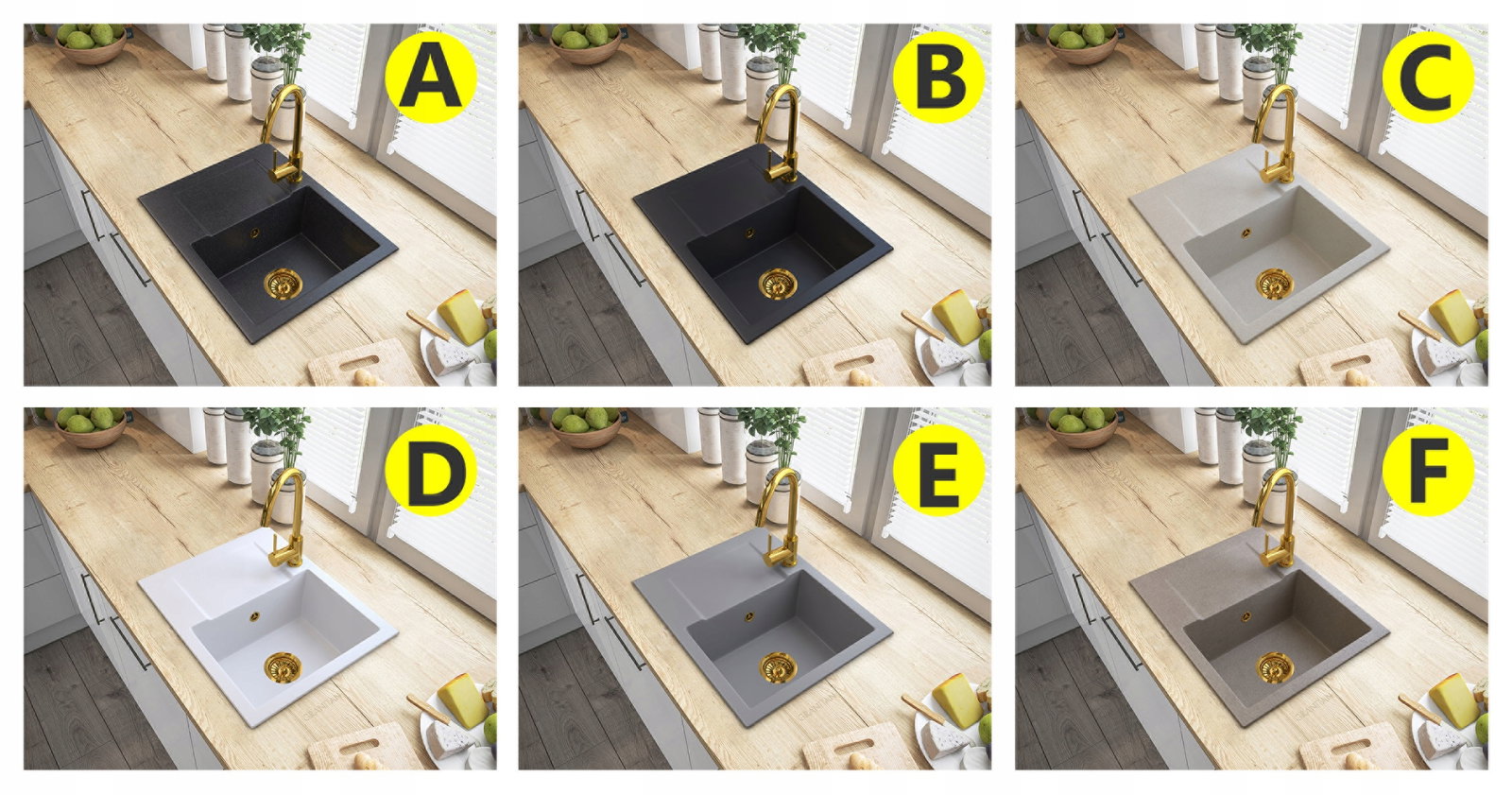 A

B

C

D

E

F