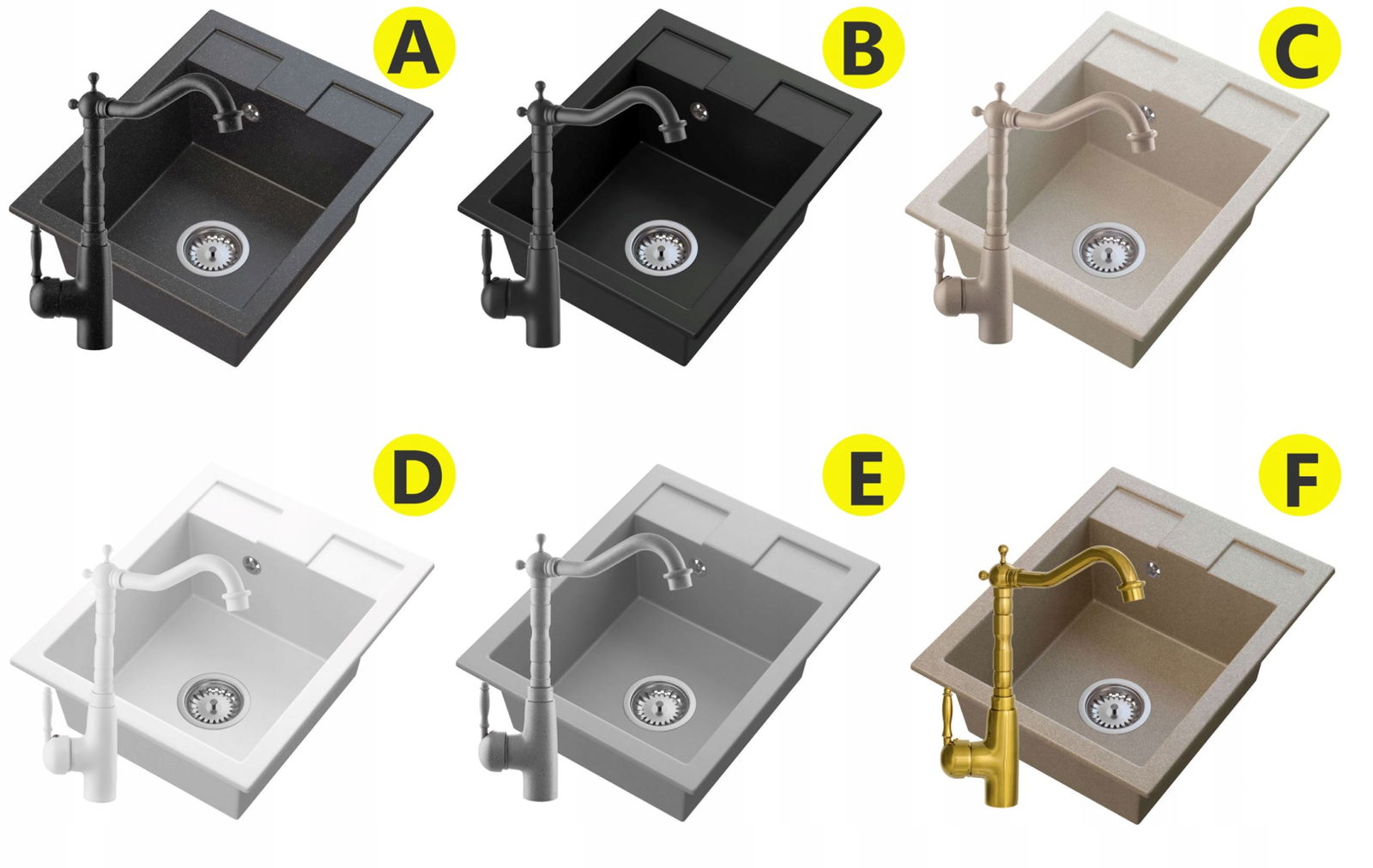 A B C

D E F