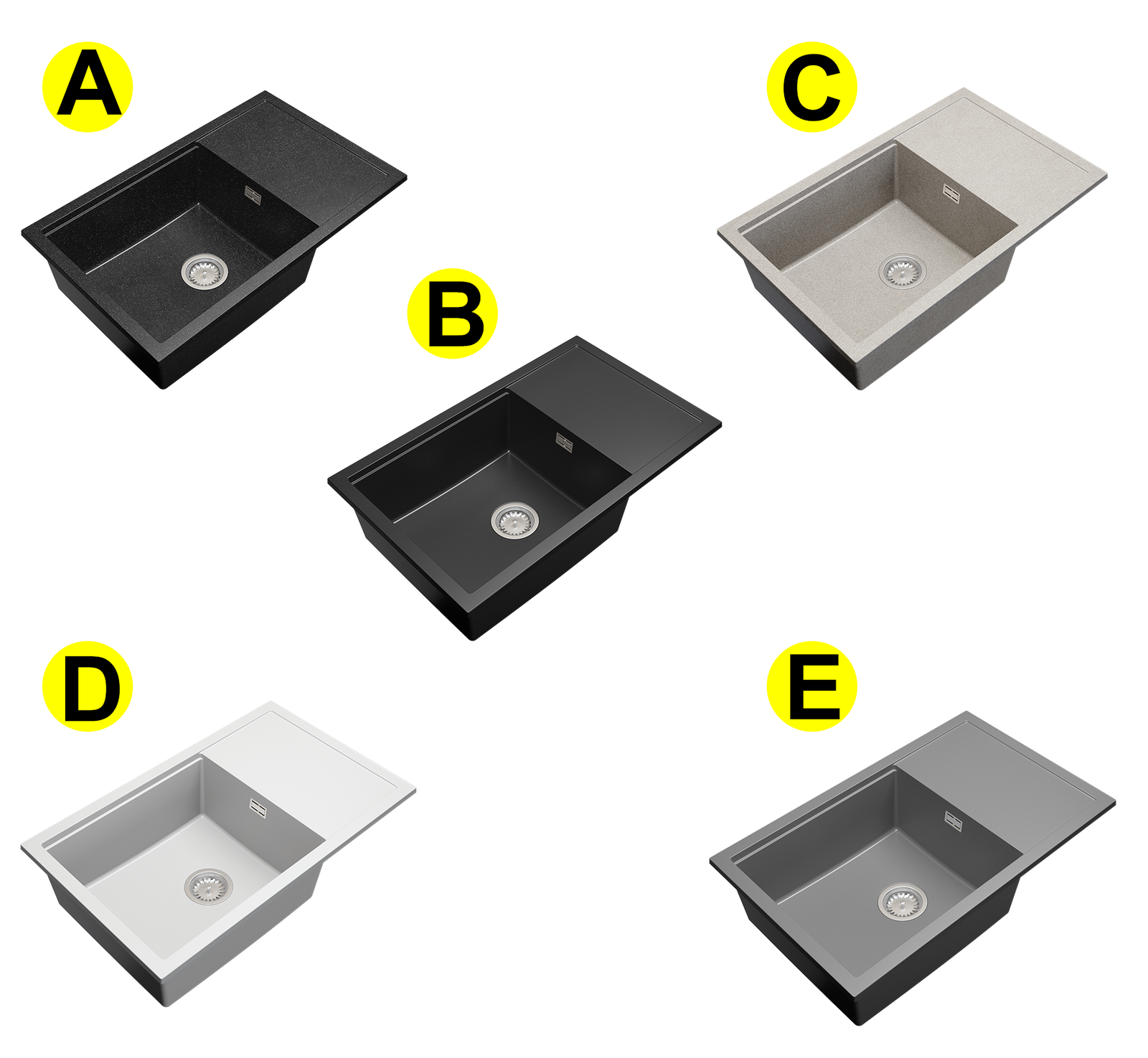 A

C

B

D

E