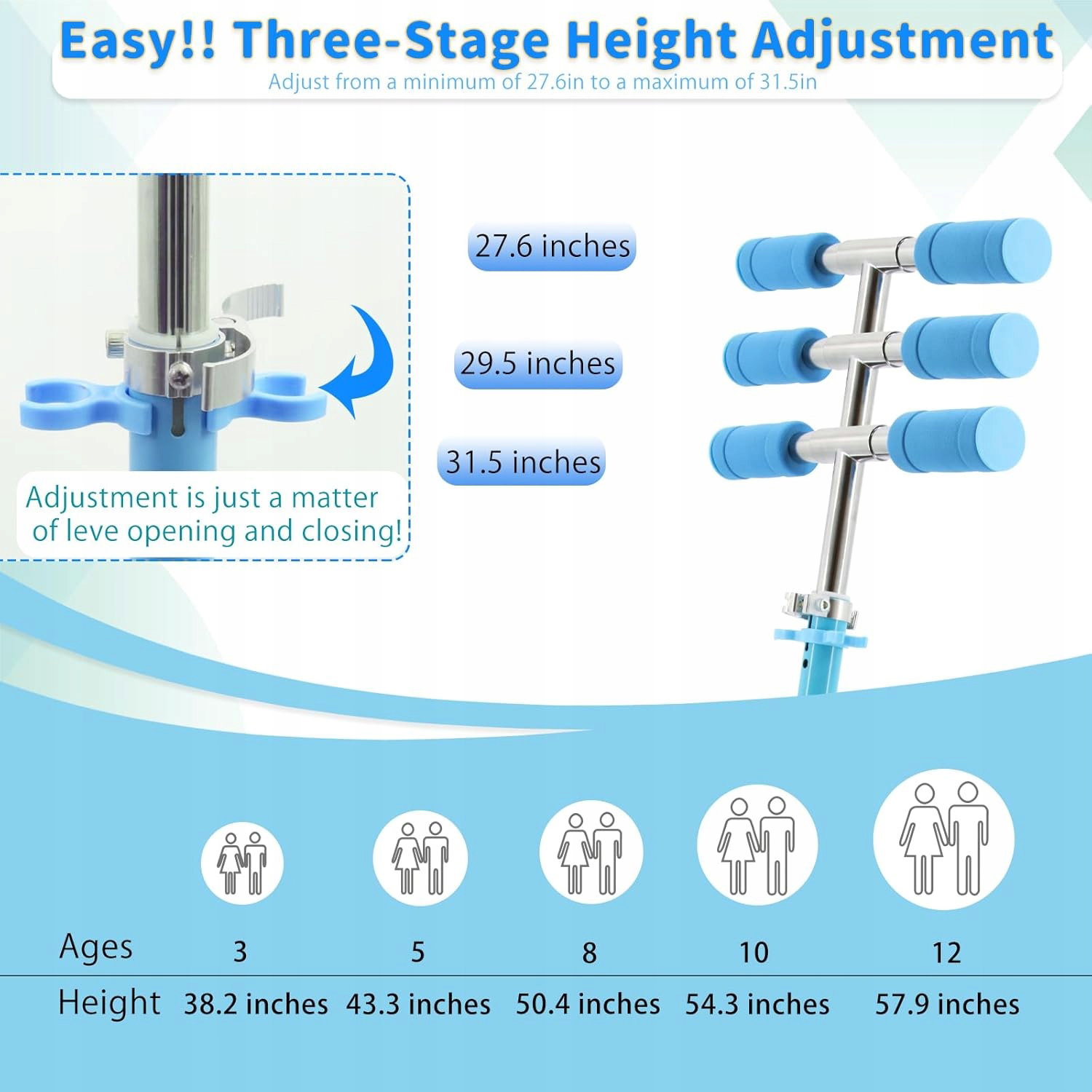 Easy!! Three-Stage Height Adjustment
Adjust from a minimum of 27.6in to a maximum of 31.5in

Adjustment is just a matter of leve opening and closing!

27.6 inches

29.5 inches

31.5 inches

| Ages | 3 | 5 | 8 | 10 | 12 |
|---|---|---|---|---|---|
| Height | 38.2 inches | 43.3 inches | 50.4 inches | 54.3 inches | 57.9 inches |