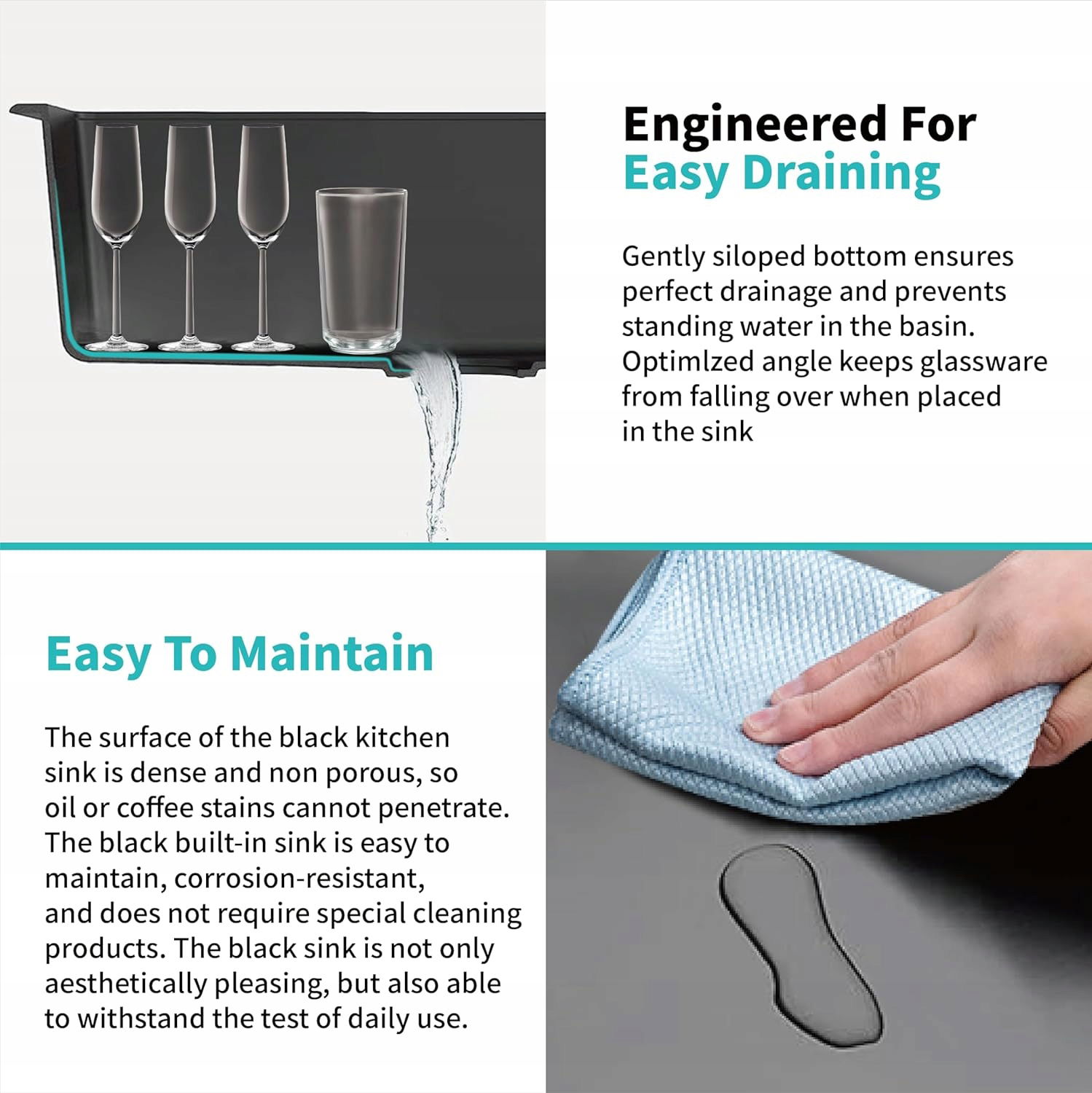 Engineered For
Easy Draining

Gently siloped bottom ensures perfect drainage and prevents standing water in the basin. Optimlzed angle keeps glassware from falling over when placed in the sink

Easy To Maintain

The surface of the black kitchen sink is dense and non porous, so oil or coffee stains cannot penetrate. The black built-in sink is easy to maintain, corrosion-resistant, and does not require special cleaning products. The black sink is not only aesthetically pleasing, but also able to withstand the test of daily use.