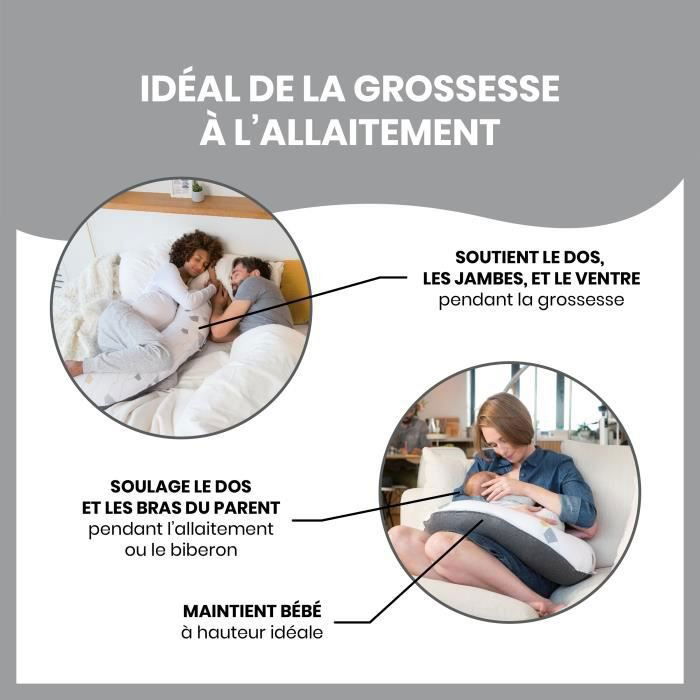 IDÉAL DE LA GROSSESSE À L'ALLAITEMENT

SOUTIENT LE DOS, LES JAMBES, ET LE VENTRE
pendant la grossesse

SOULAGE LE DOS ET LES BRAS DU PARENT
pendant l'allaitement ou le biberon

MAINTIENT BÉBÉ
à hauteur idéale