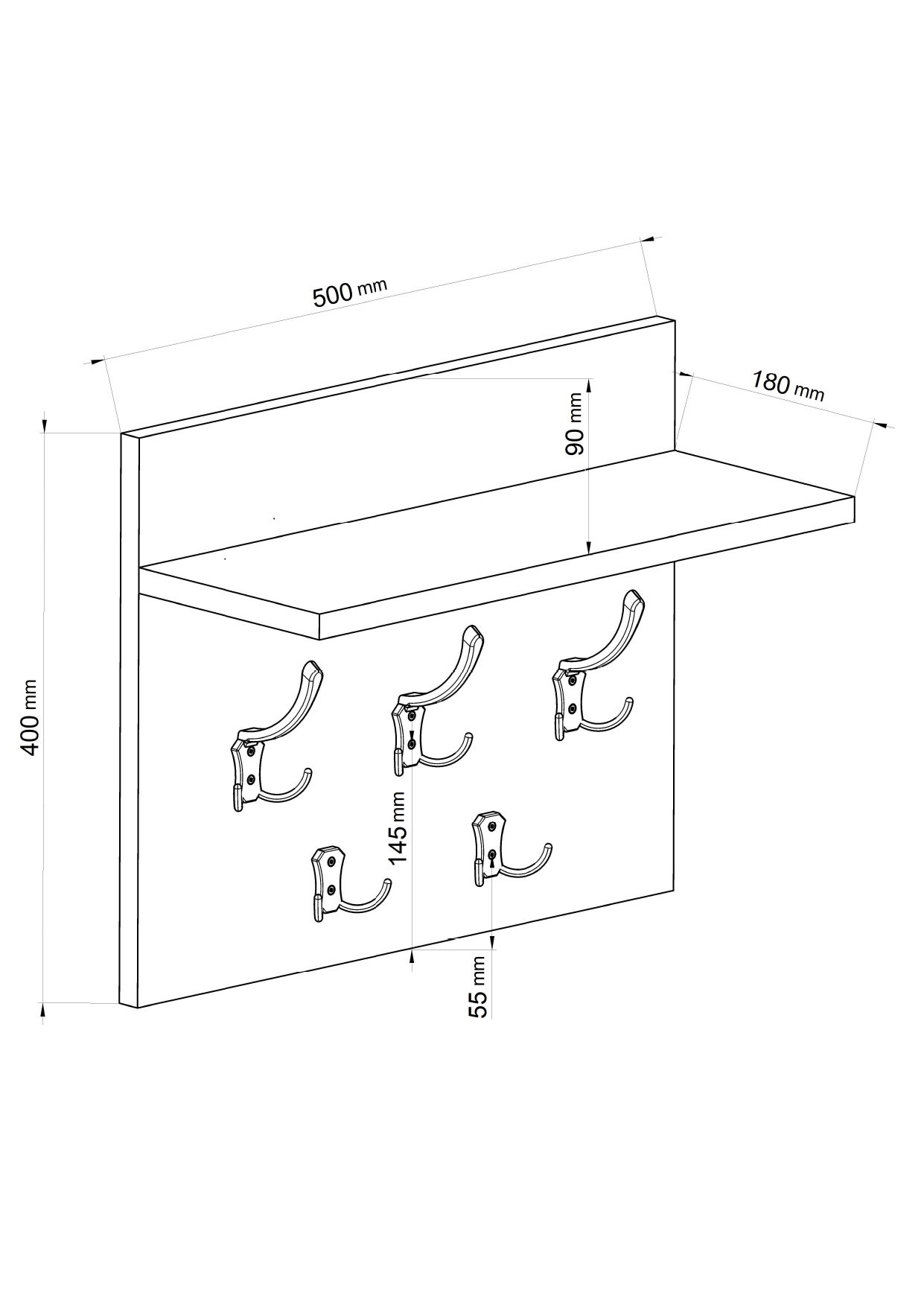 500 mm
180 mm
90 mm
400 mm
145 mm
55 mm