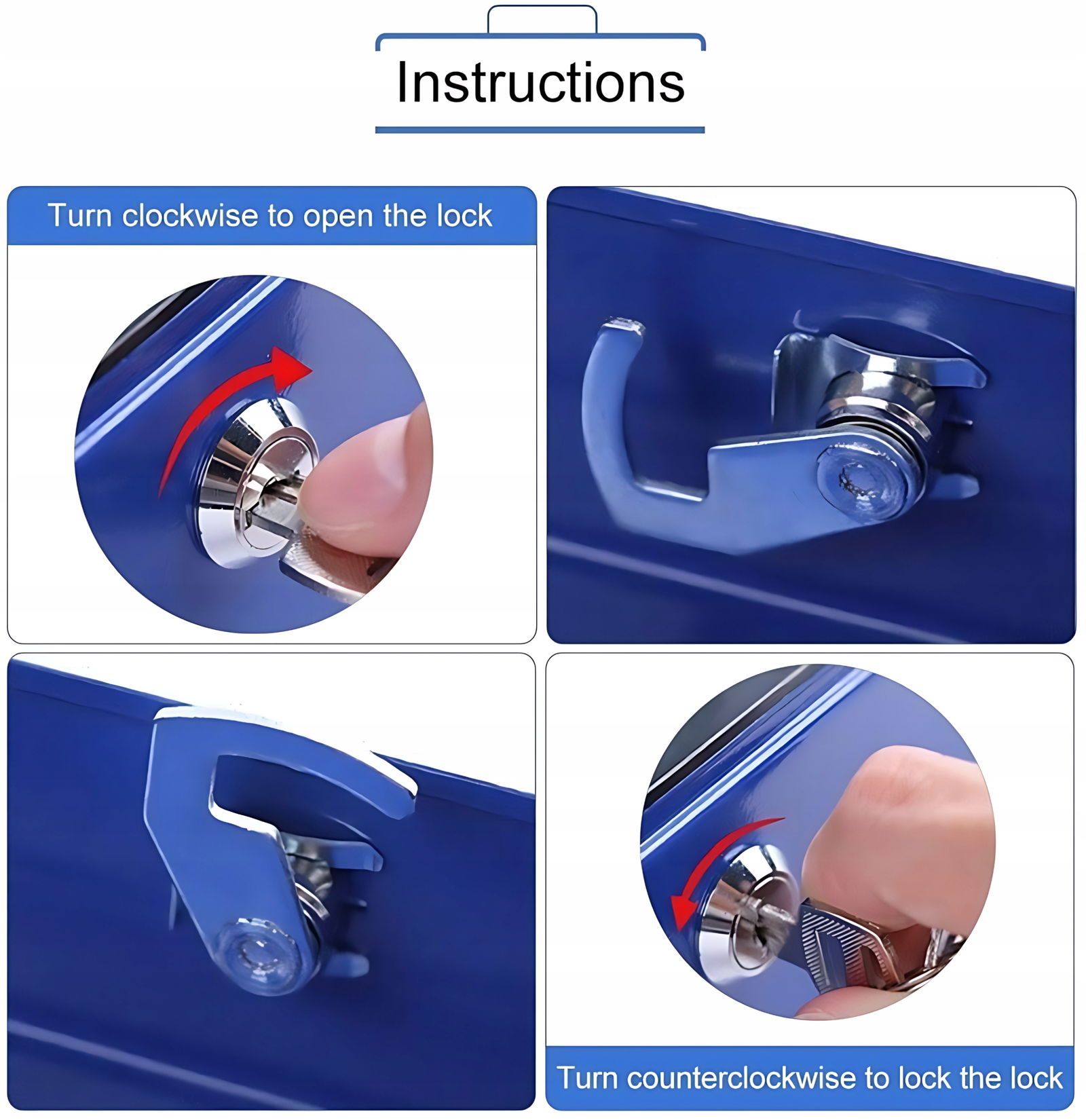 Instructions

Turn clockwise to open the lock

Turn counterclockwise to lock the lock