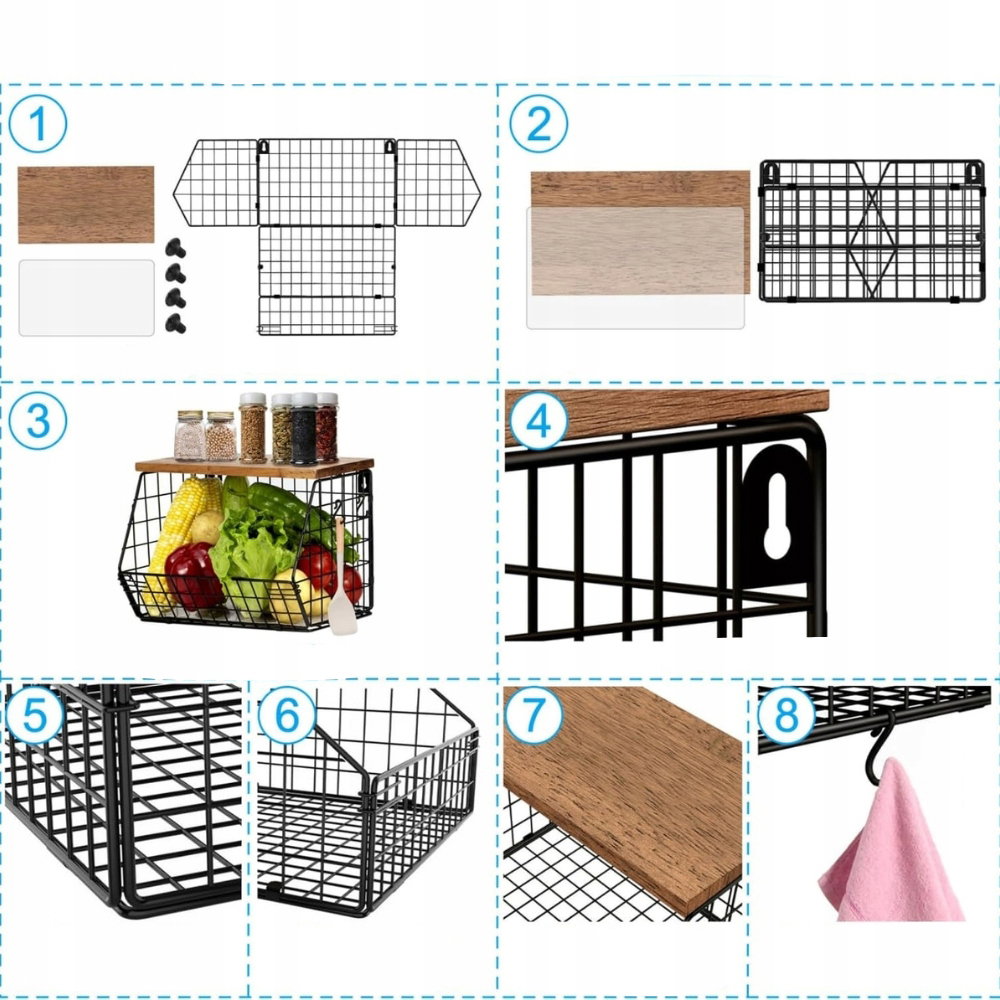 1
2
3
4
5
6
7
8