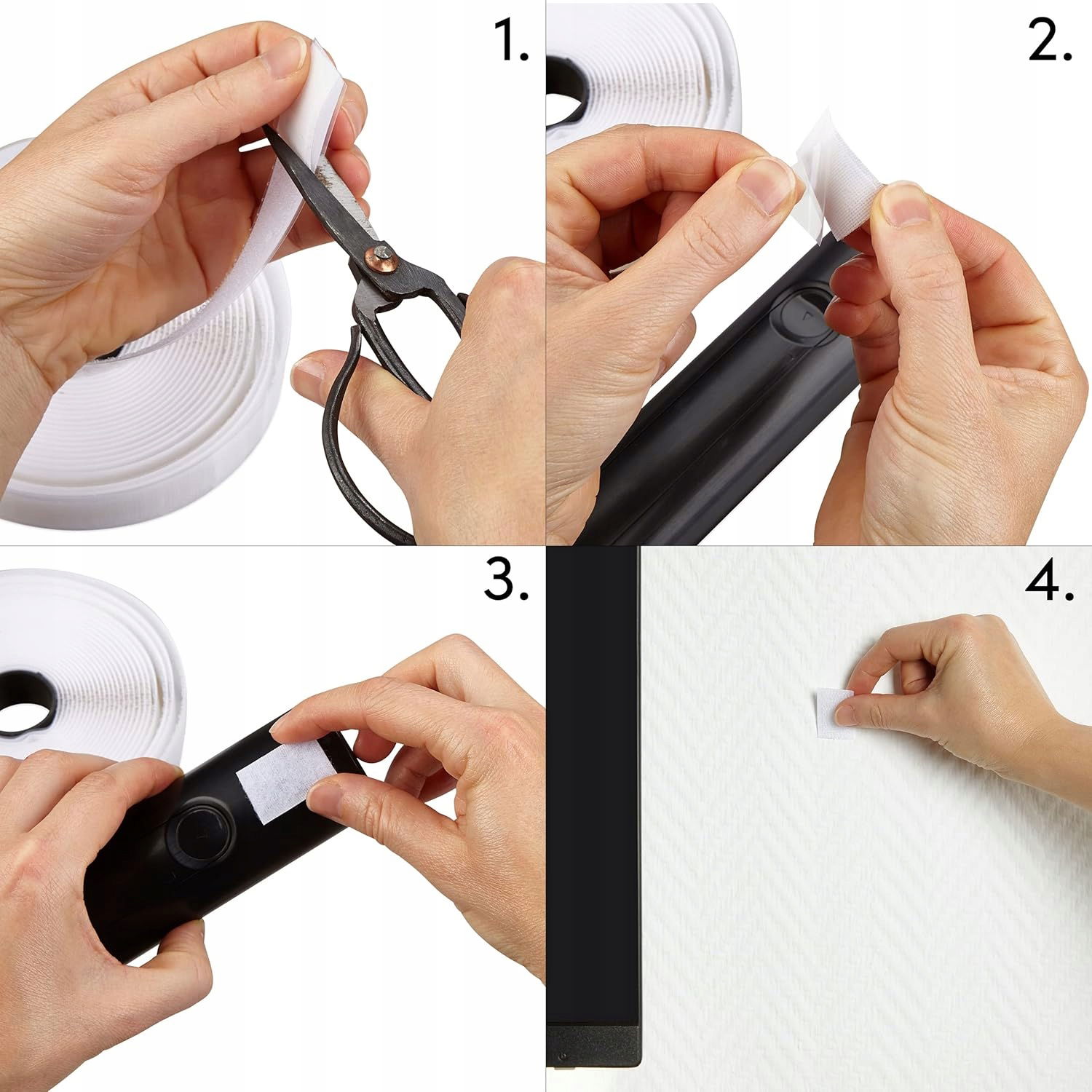 1.

2.

3.

4.