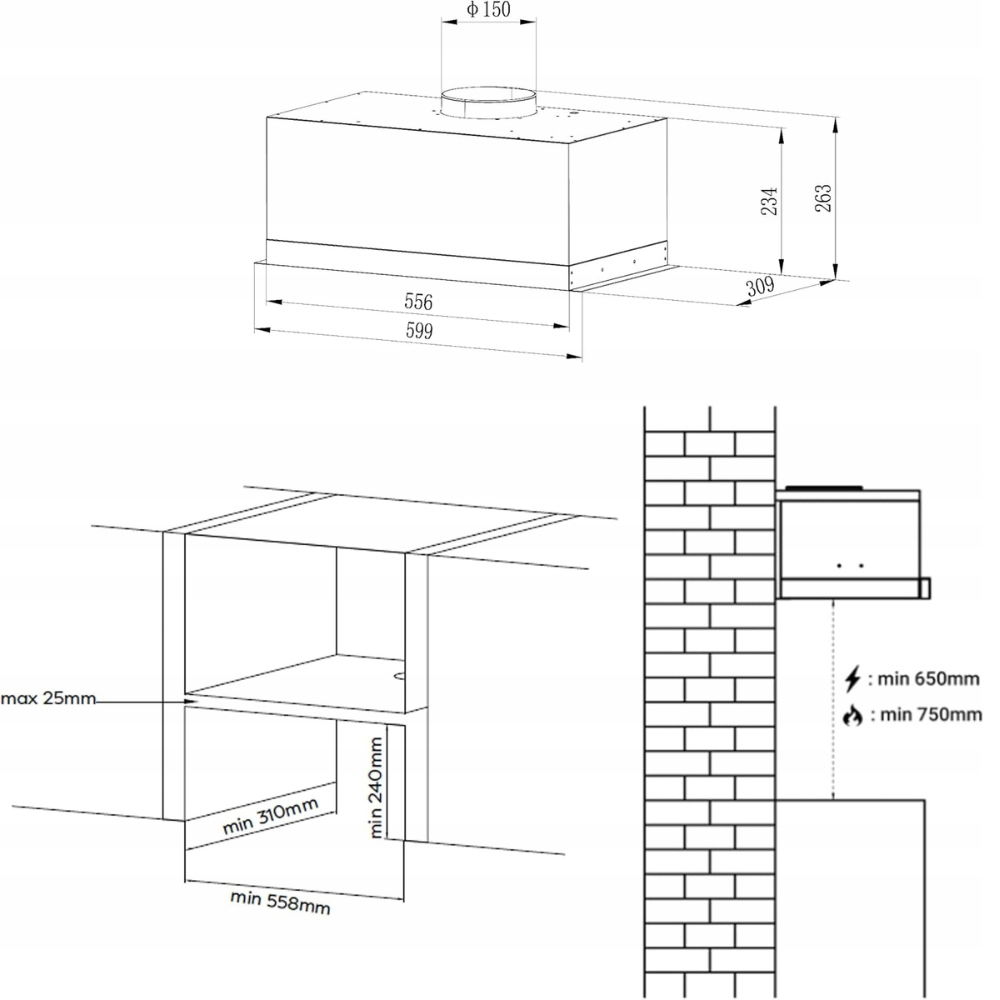 ϕ 150

234

263

309

556

599

max 25mm

min 310mm

min 240mm

min 558mm

: min 650mm

: min 750mm