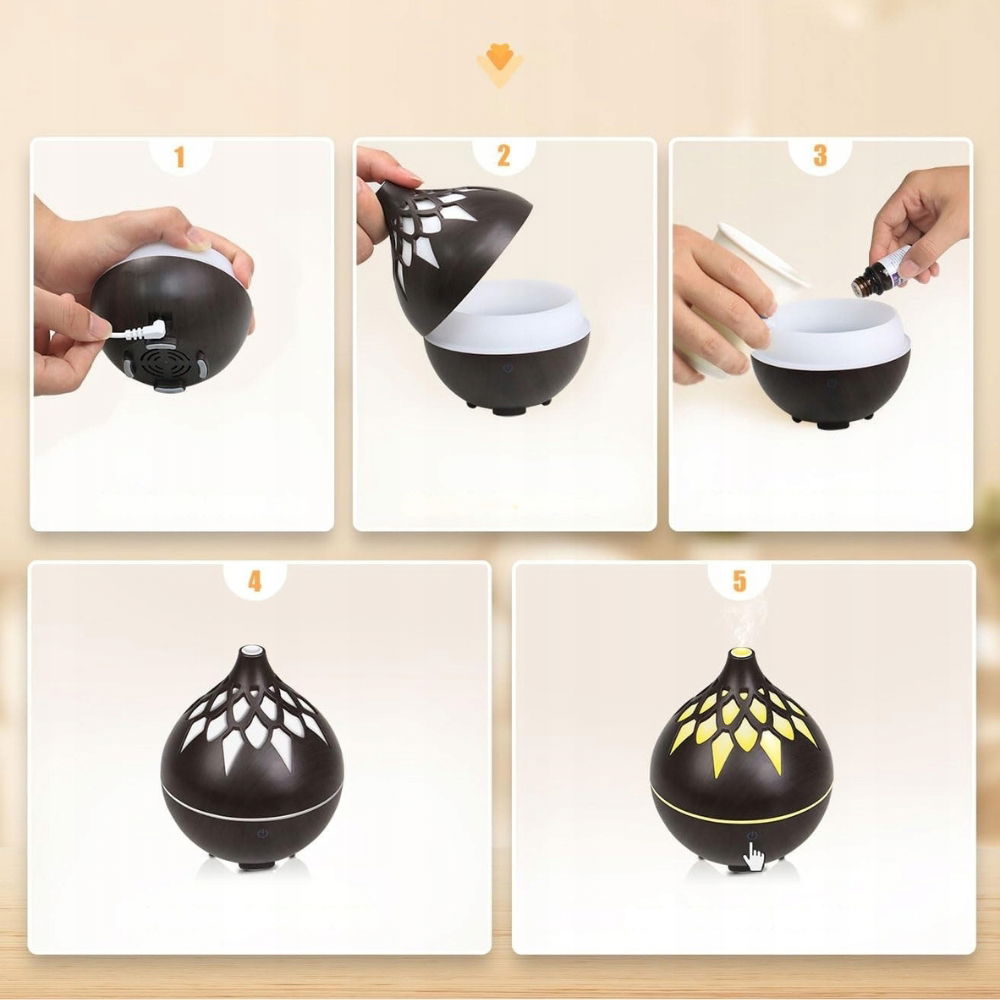 1

2

3

4

5