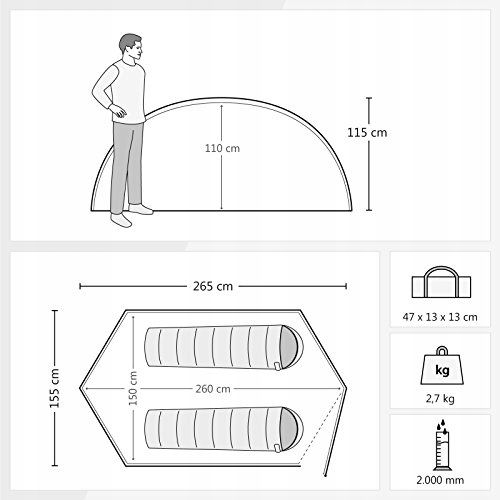 110 cm

115 cm

265 cm

155 cm

150 cm

260 cm

47 x 13 x 13 cm

kg

2,7 kg

2.000 mm