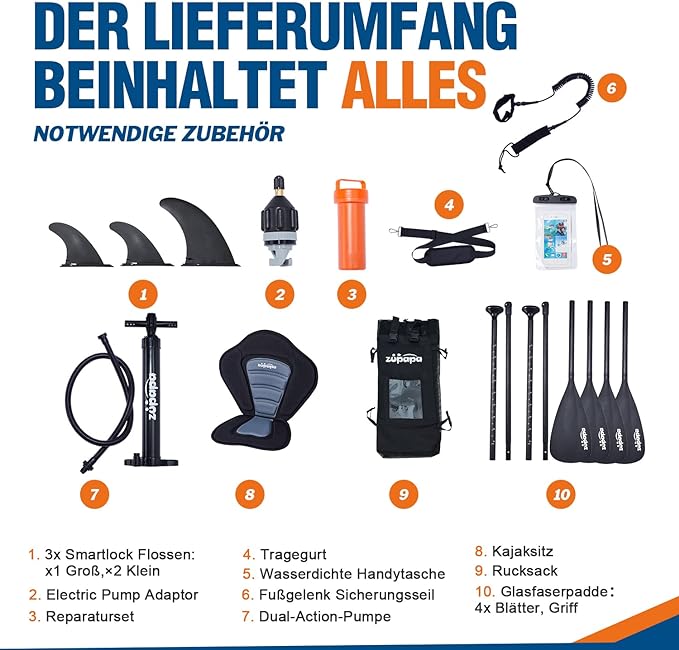 DER LIEFERUMFANG BEINHALTET ALLES

NOTWENDIGE ZUBEHÖR

6

4

5

1

2

3

zupapa

zupapa

zupapa

zupapa

zupapa

zupapa

zupapa

7

8

9

10

1. 3x Smartlock Flossen: x1 Groß,×2 Klein
2. Electric Pump Adaptor
3. Reparaturset

4. Tragegurt
5. Wasserdichte Handytasche
6. Fußgelenk Sicherungsseil
7. Dual-Action-Pumpe

8. Kajaksitz
9. Rucksack
10. Glasfaserpadde: 4x Blätter, Griff