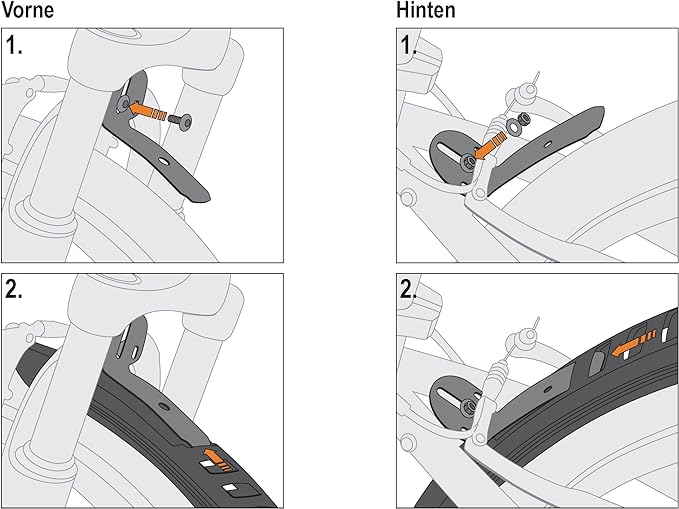 Vorne

1.

2.

Hinten

1.

2.