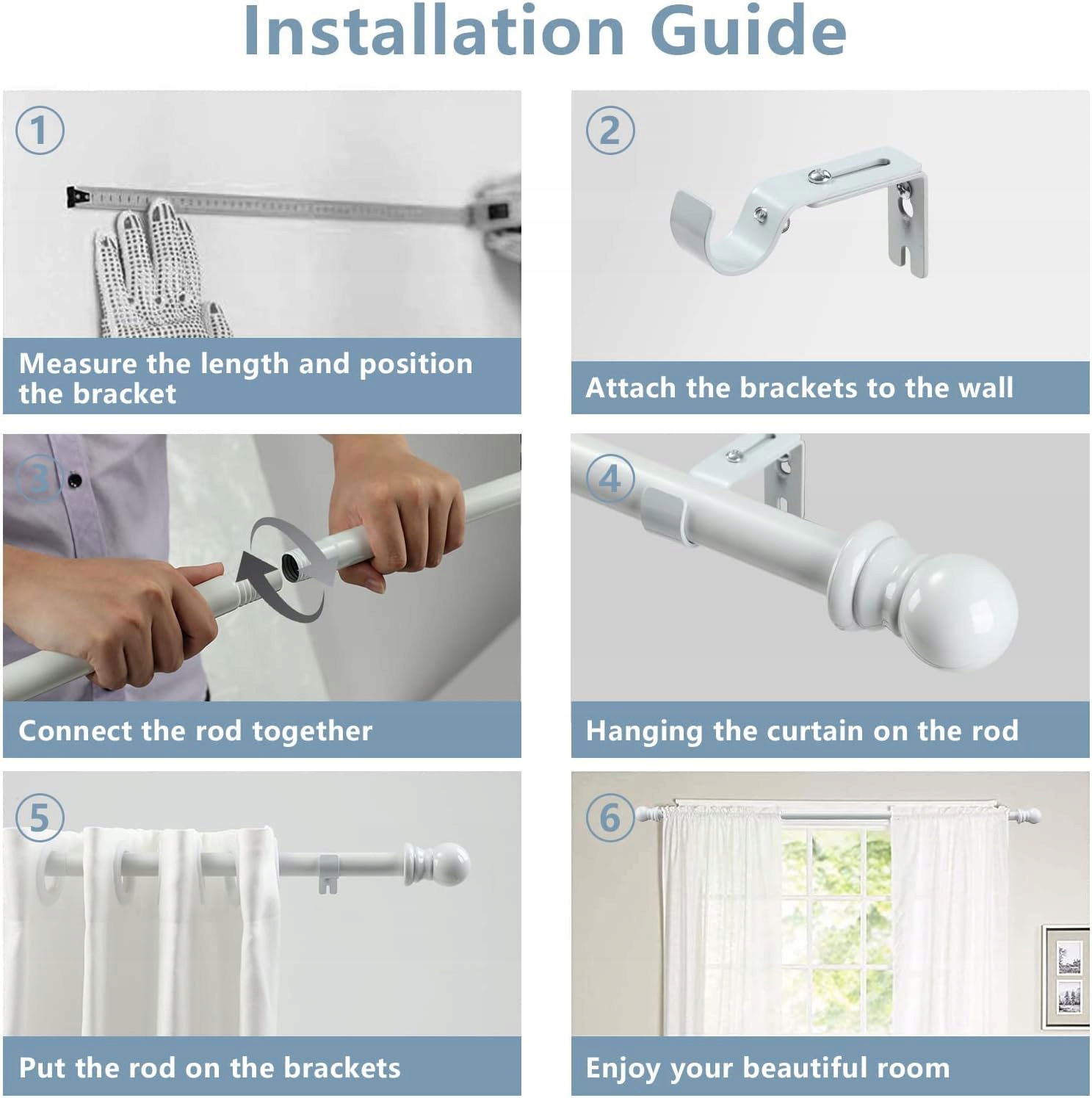 Installation Guide

1
Measure the length and position the bracket

2
Attach the brackets to the wall

3
Connect the rod together

4
Hanging the curtain on the rod

5
Put the rod on the brackets

6
Enjoy your beautiful room