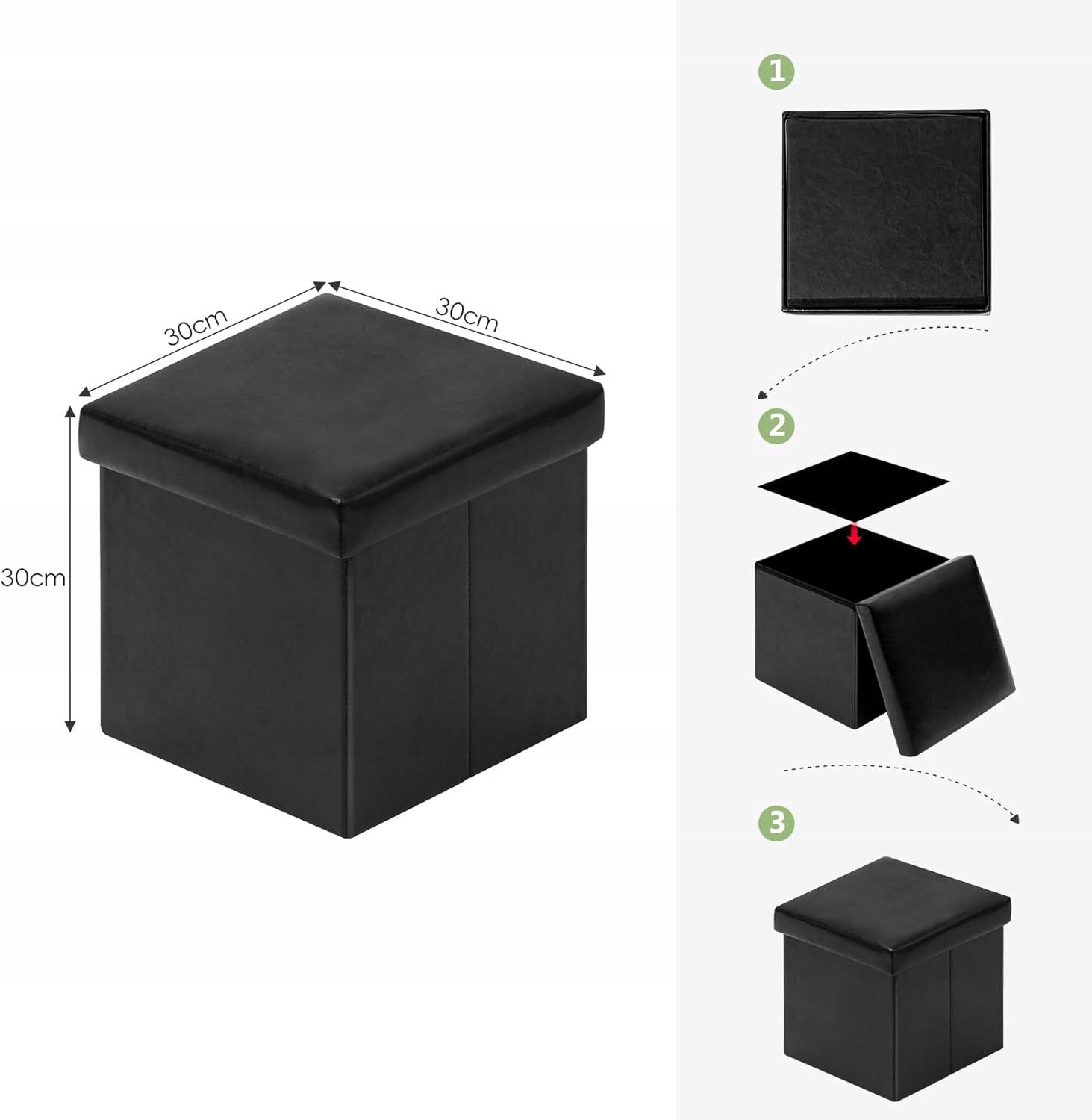 30cm
30cm
30cm
1
2
3