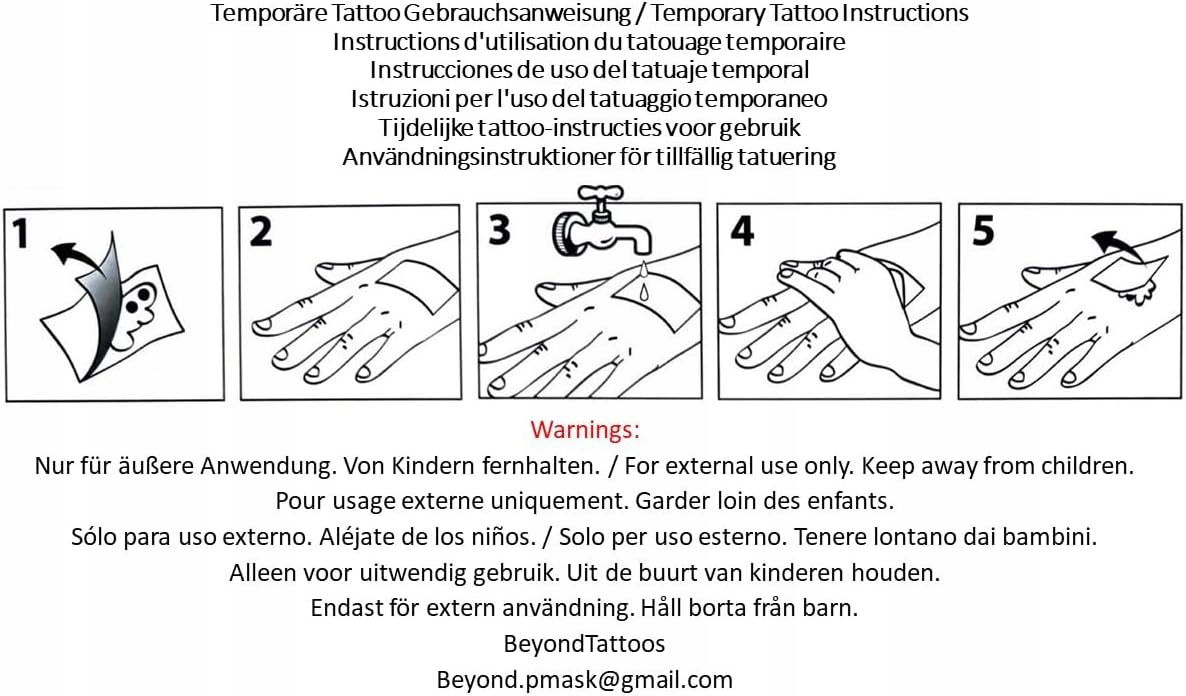 Temporäre Tattoo Gebrauchsanweisung / Temporary Tattoo Instructions
Instructions d'utilisation du tatouage temporaire
Instrucciones de uso del tatuaje temporal
Istruzioni per l'uso del tatuaggio temporaneo
Tijdelijke tattoo-instructies voor gebruik
Användningsinstruktioner för tillfällig tatuering

1

2

3

4

5

Warnings:
Nur für äußere Anwendung. Von Kindern fernhalten. / For external use only. Keep away from children.
Pour usage externe uniquement. Garder loin des enfants.
Sólo para uso externo. Aléjate de los niños. / Solo per uso esterno. Tenere lontano dai bambini.
Alleen voor uitwendig gebruik. Uit de buurt van kinderen houden.
Endast för extern användning. Håll borta från barn.
BeyondTattoos
Beyond.pmask@gmail.com