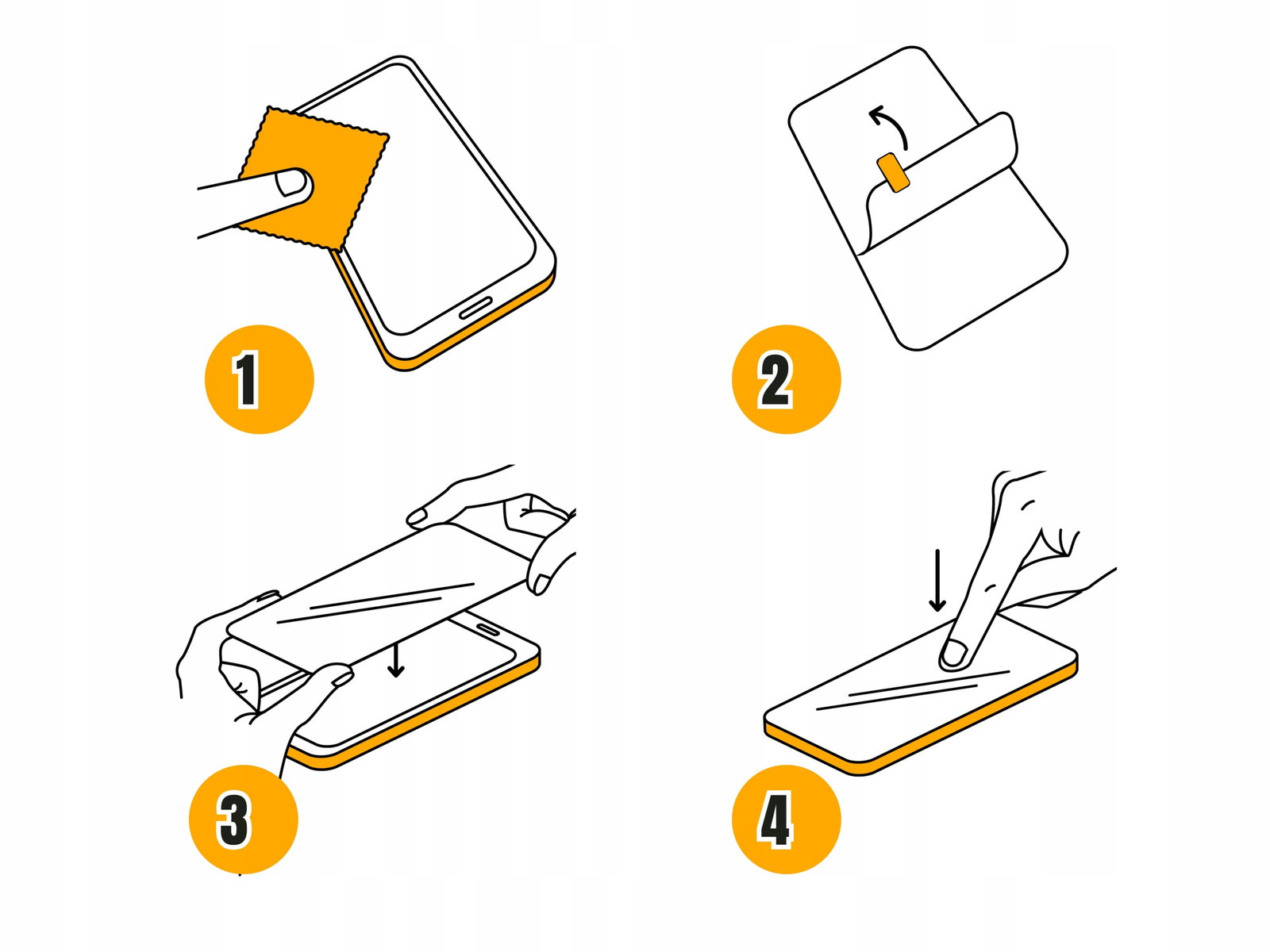 1

2

3

4