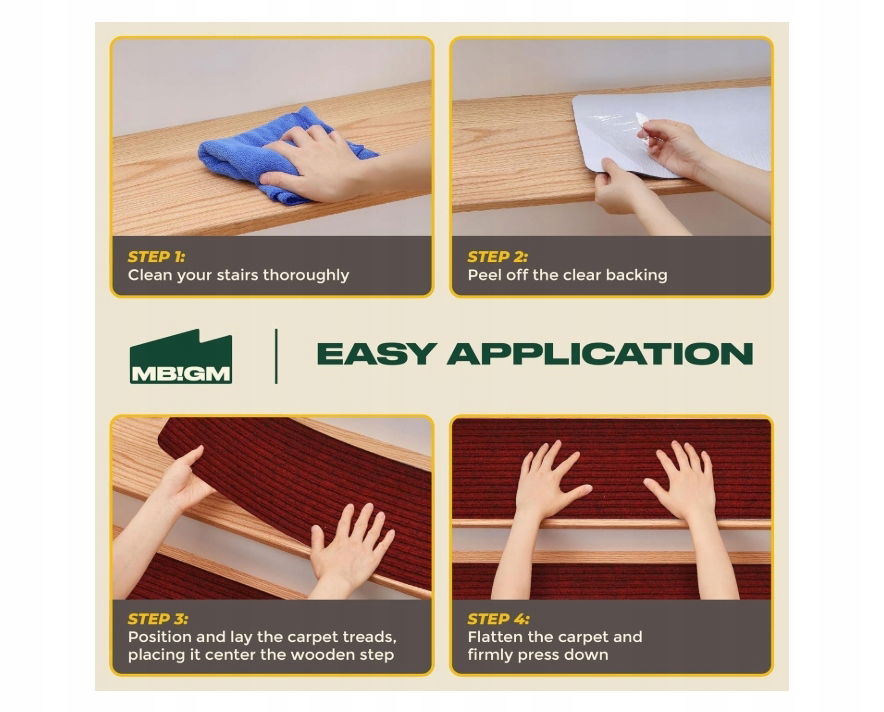 STEP 1:
Clean your stairs thoroughly

STEP 2:
Peel off the clear backing

MB!GM

EASY APPLICATION

STEP 3:
Position and lay the carpet treads, placing it center the wooden step

STEP 4:
Flatten the carpet and firmly press down