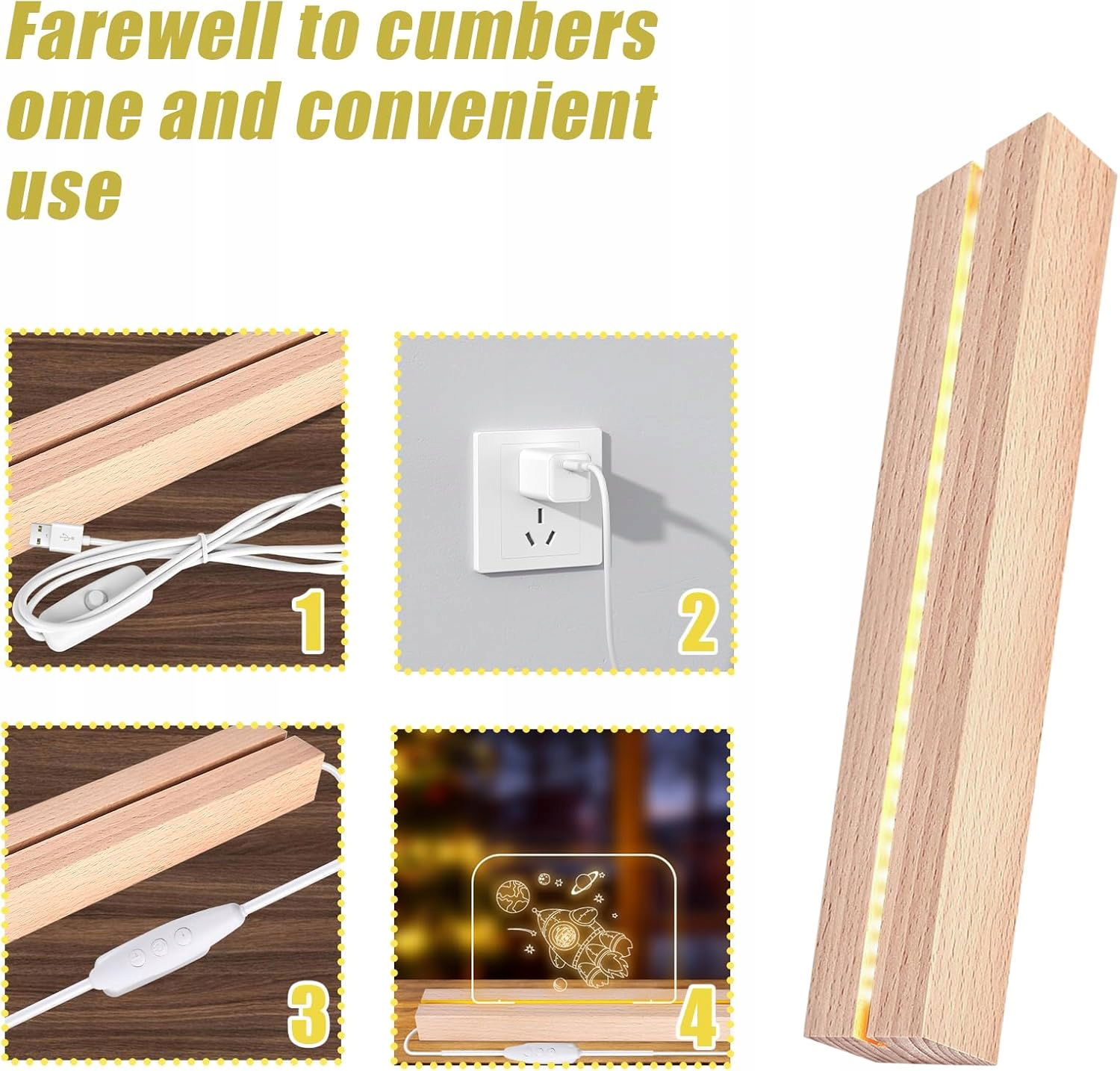 Farewell to cumbers ome and convenient use

1

2

3

4