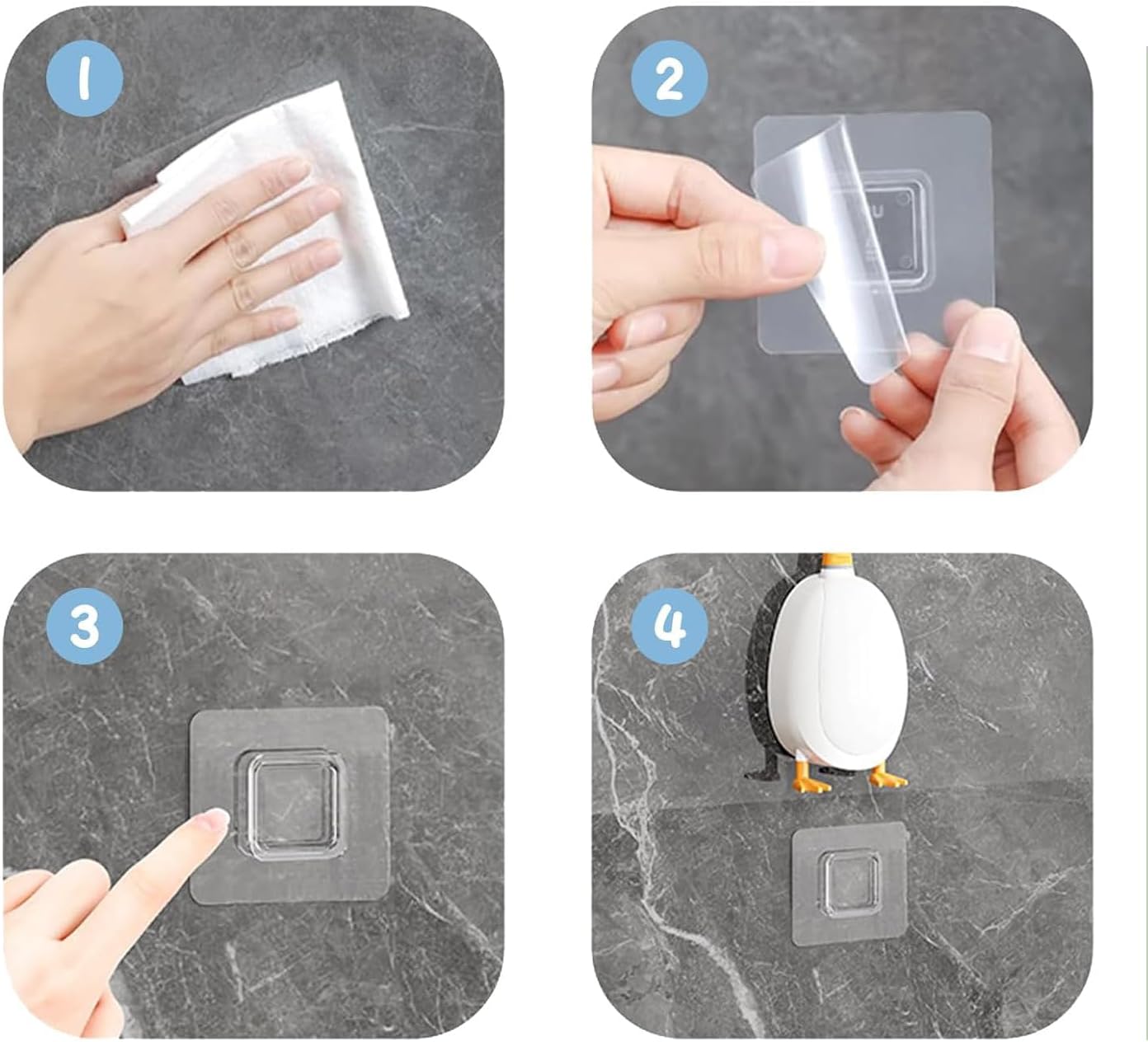 1

2

3

4