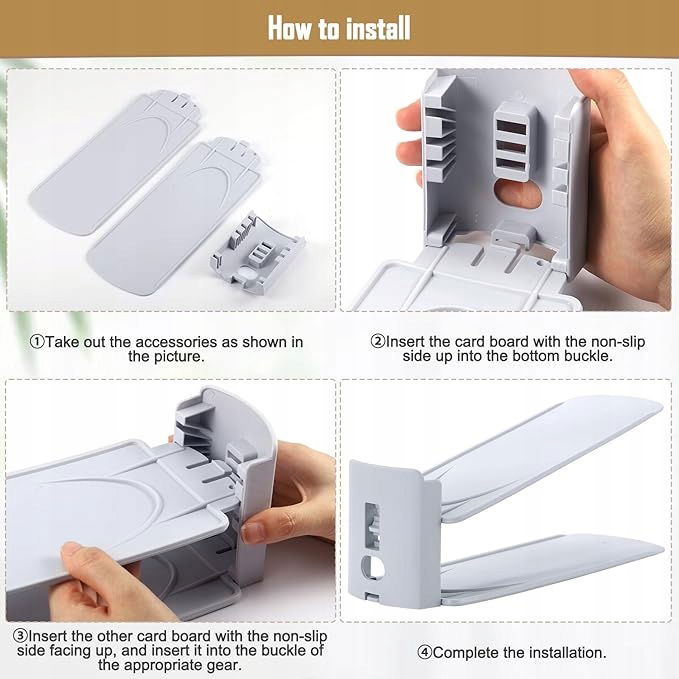 How to install

①Take out the accessories as shown in the picture.

②Insert the card board with the non-slip side up into the bottom buckle.

③Insert the other card board with the non-slip side facing up, and insert it into the buckle of the appropriate gear.

④Complete the installation.