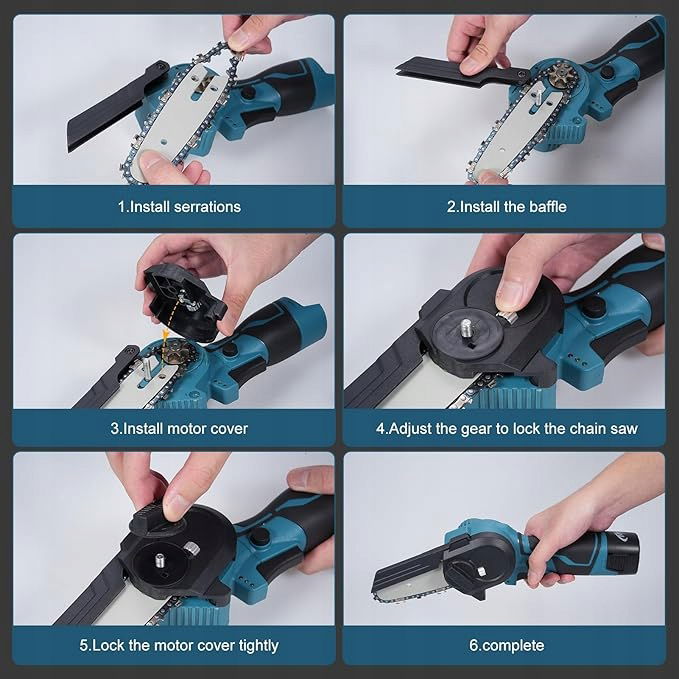 1.Install serrations

2.Install the baffle

3.Install motor cover

4.Adjust the gear to lock the chain saw

5.Lock the motor cover tightly

6.complete